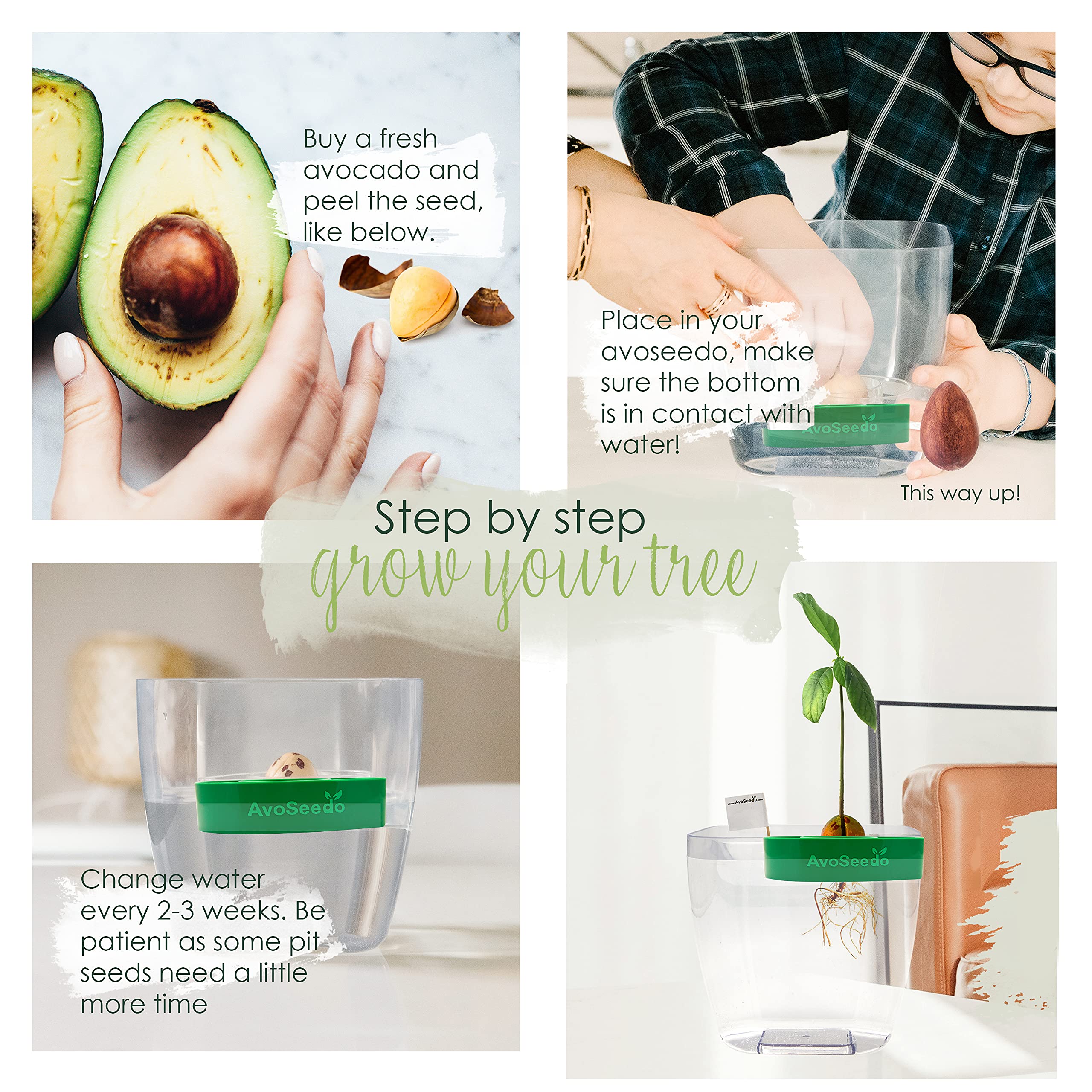 Buy a fresh avocado and peel the seed, like below.

Place in your avoseedo, make sure the bottom is in contact with water!

AvoSeedo

This way up!

Step by step
grow your tree

AvoSeedo

Change water every 2-3 weeks. Be patient as some pit seeds need a little more time

www.AvoSeedo.com

AvoSeedo