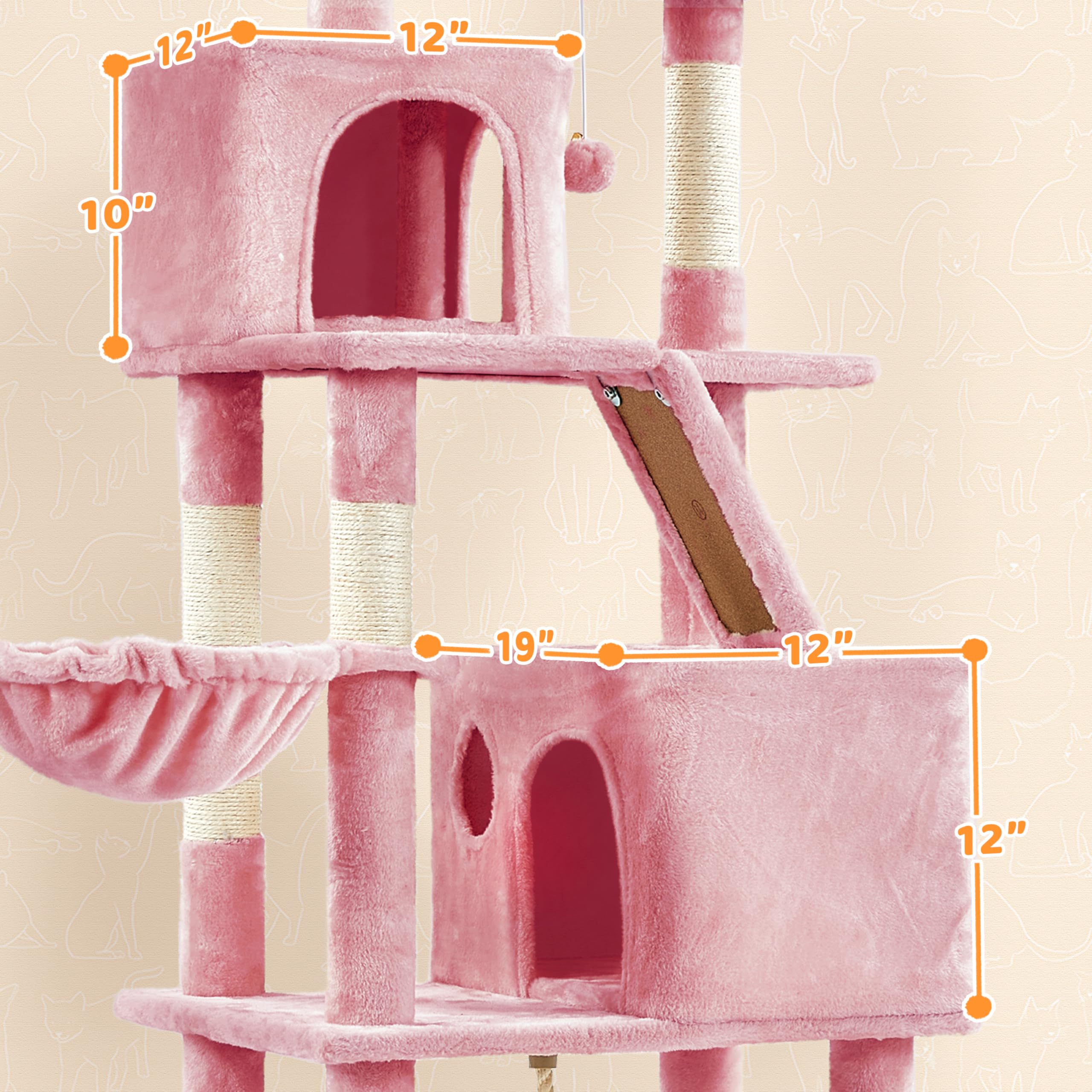 12”
12”
10”
19”
12”
12”