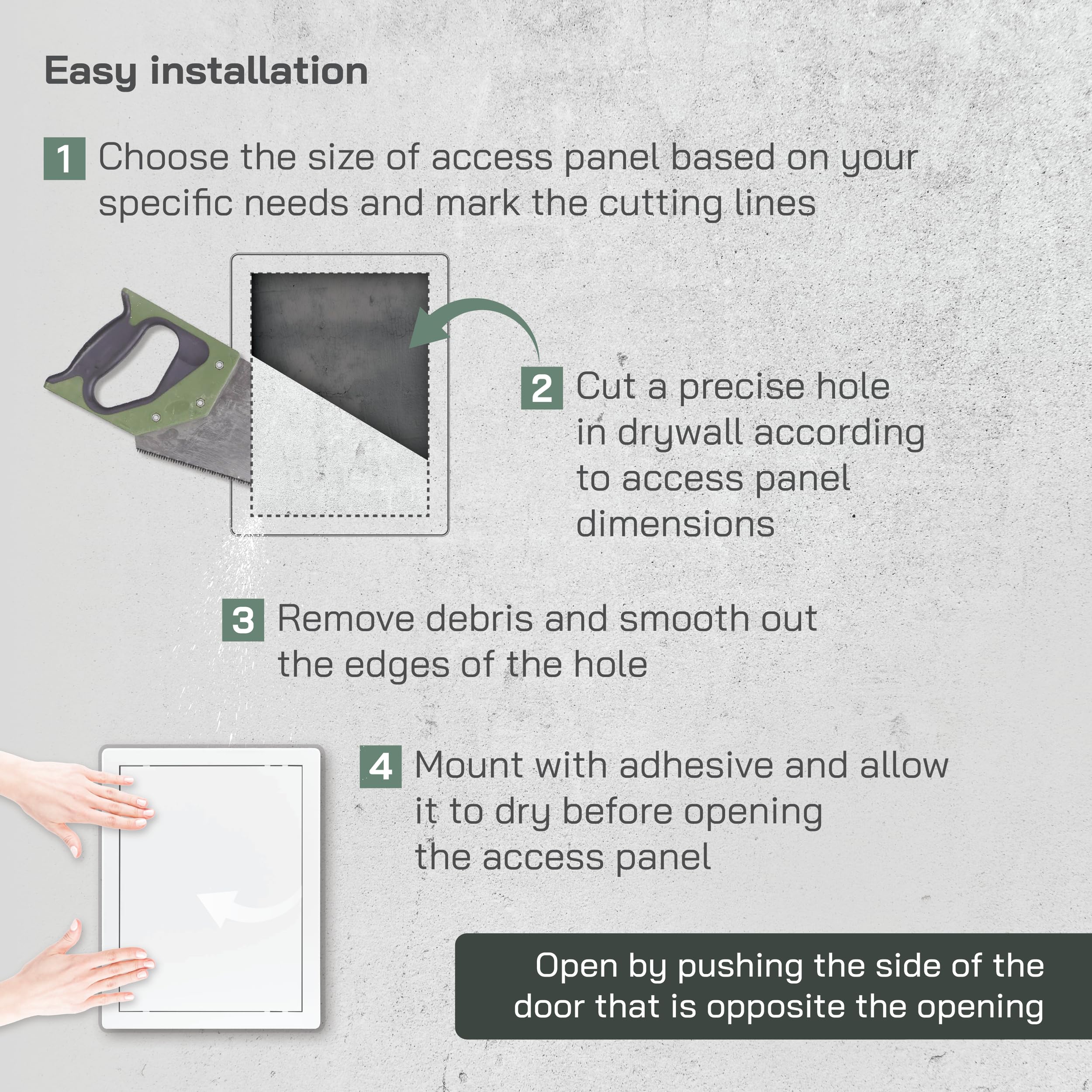 Easy installation

1 Choose the size of access panel based on your specific needs and mark the cutting lines

2 Cut a precise hole in drywall according to access panel dimensions

3 Remove debris and smooth out the edges of the hole

4 Mount with adhesive and allow it to dry before opening the access panel

Open by pushing the side of the door that is opposite the opening