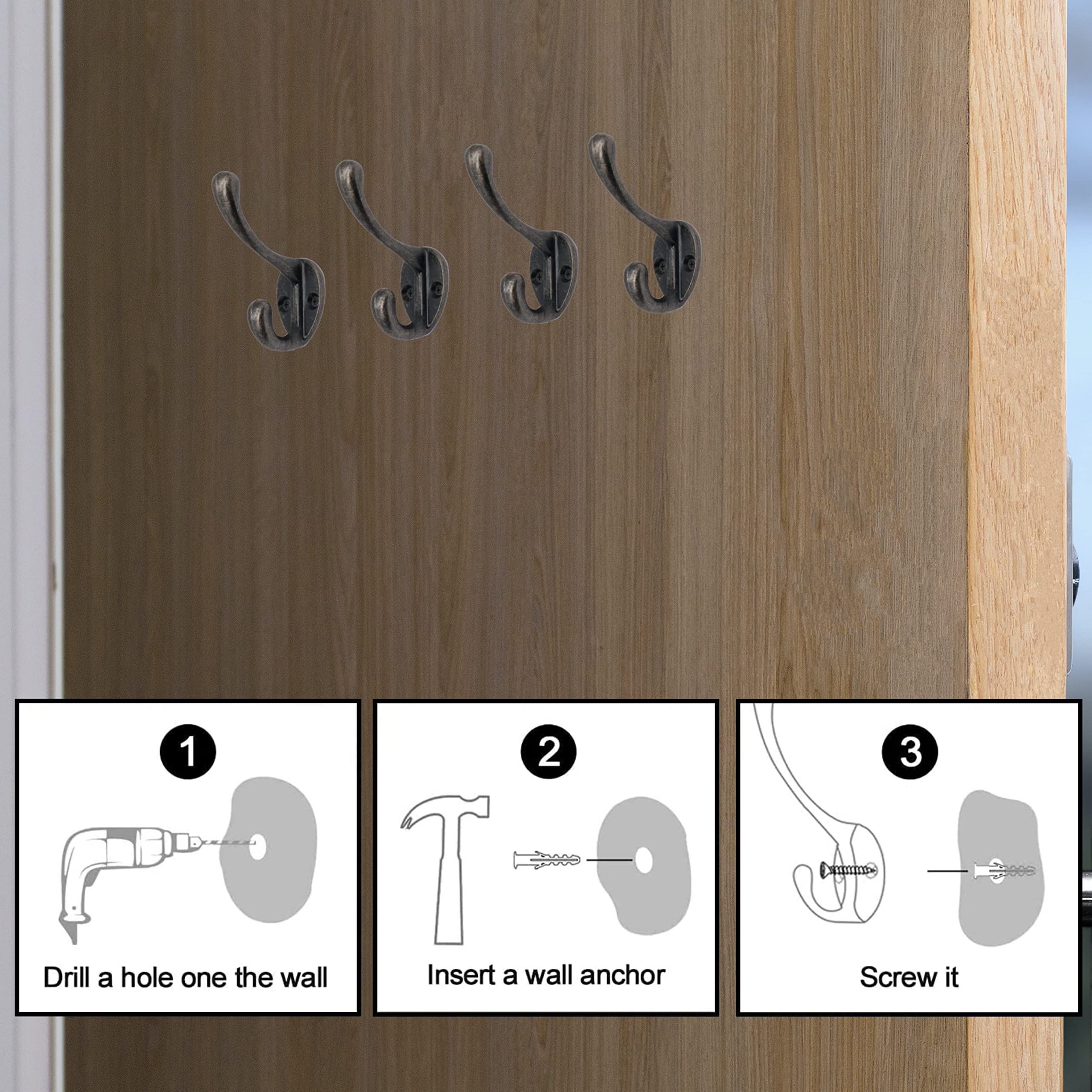 1

Drill a hole one the wall

2

Insert a wall anchor

3

Screw it