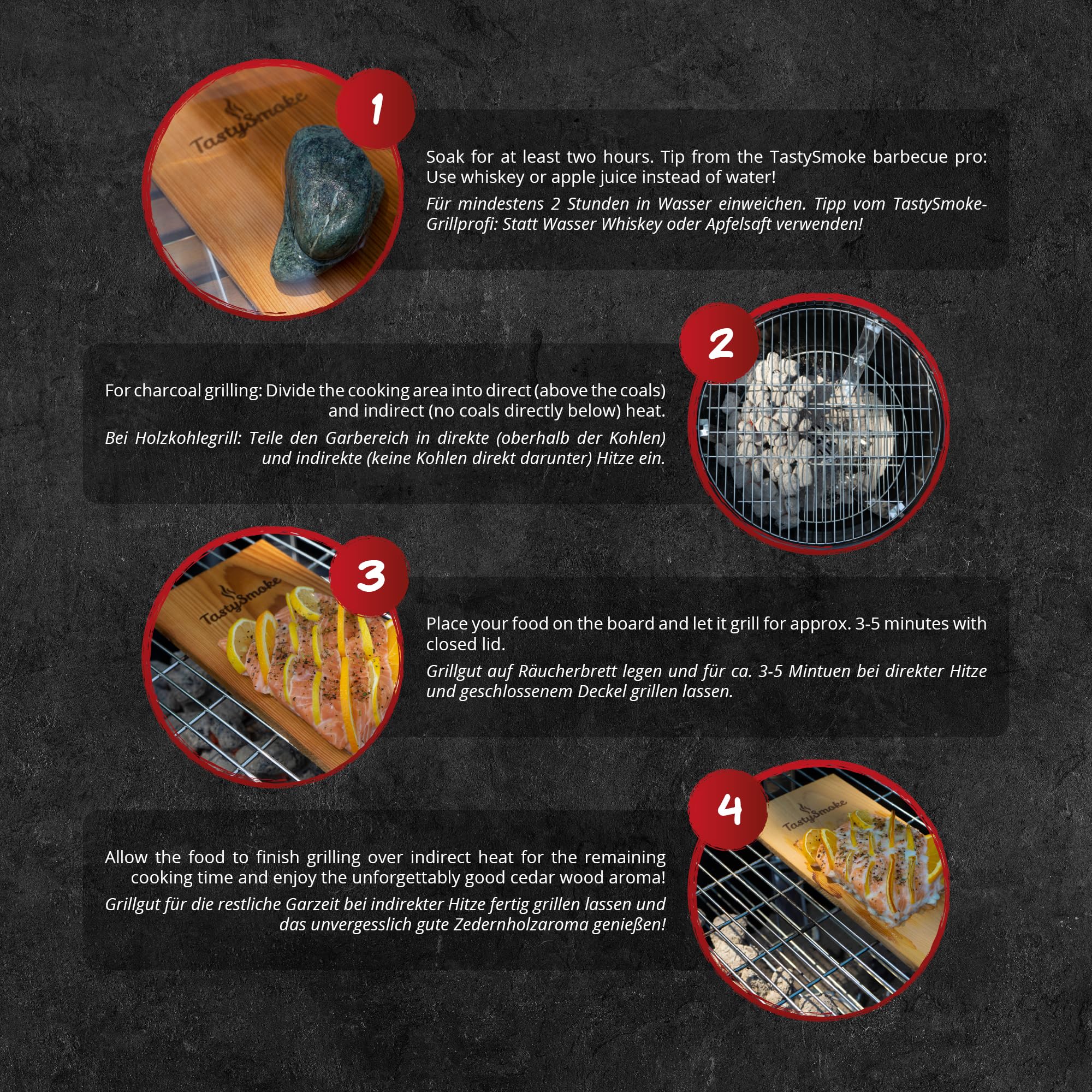 TastySmoke

1

Soak for at least two hours. Tip from the TastySmoke barbecue pro: Use whiskey or apple juice instead of water!

Für mindestens 2 Stunden in Wasser einweichen. Tipp vom TastySmoke-Grillprofi: Statt Wasser Whiskey oder Apfelsaft verwenden!

2

For charcoal grilling: Divide the cooking area into direct (above the coals) and indirect (no coals directly below) heat.

Bei Holzkohlegrill: Teile den Garbereich in direkte (oberhalb der Kohlen) und indirekte (keine Kohlen direkt darunter) Hitze ein.

TastySmoke

3

Place your food on the board and let it grill for approx. 3-5 minutes with closed lid.

Grillgut auf Räucherbrett legen und für ca. 3-5 Mintuen bei direkter Hitze und geschlossenem Deckel grillen lassen.

4

TastySmoke

Allow the food to finish grilling over indirect heat for the remaining cooking time and enjoy the unforgettably good cedar wood aroma!

Grillgut für die restliche Garzeit bei indirekter Hitze fertig grillen lassen und das unvergesslich gute Zedernholzaroma genießen!