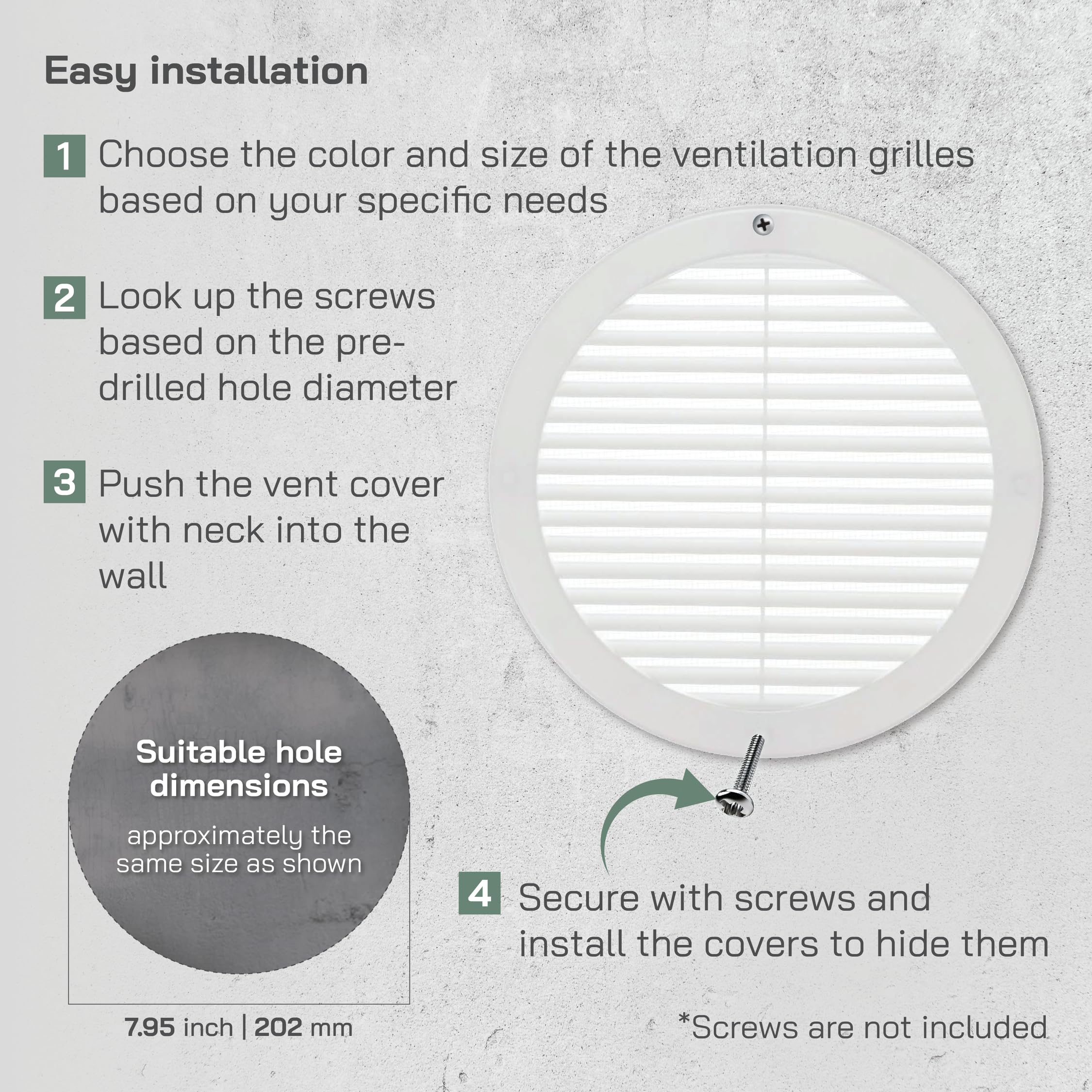 Easy installation

1 Choose the color and size of the ventilation grilles based on your specific needs

2 Look up the screws based on the pre-drilled hole diameter

3 Push the vent cover with neck into the wall

Suitable hole dimensions

approximately the same size as shown

7.95 inch | 202 mm

4 Secure with screws and install the covers to hide them

*Screws are not included