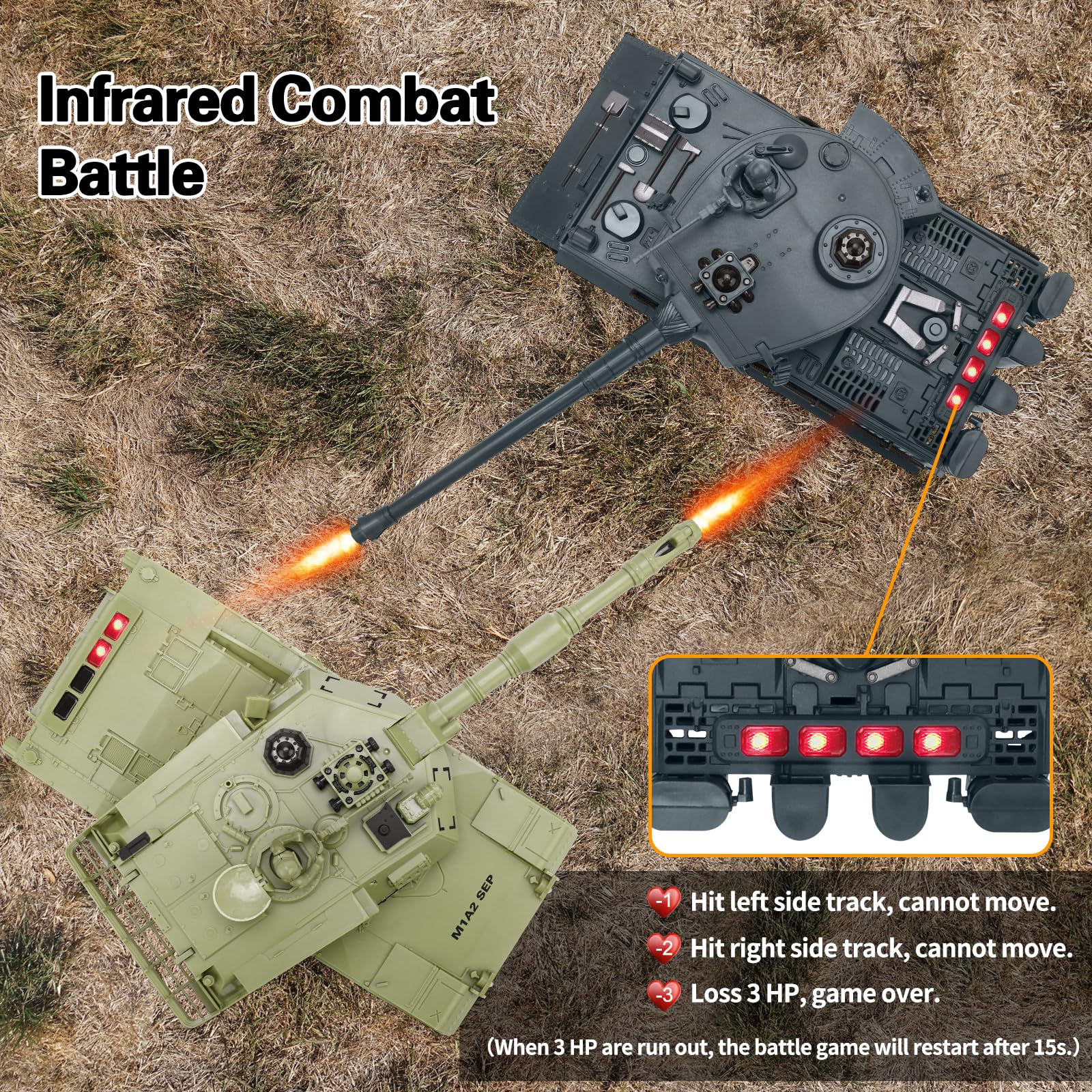 Infrared Combat Battle

M1A2 SEP

-1 Hit left side track, cannot move.

-2 Hit right side track, cannot move.

-3 Loss 3 HP, game over.

(When 3 HP are run out, the battle game will restart after 15s.)