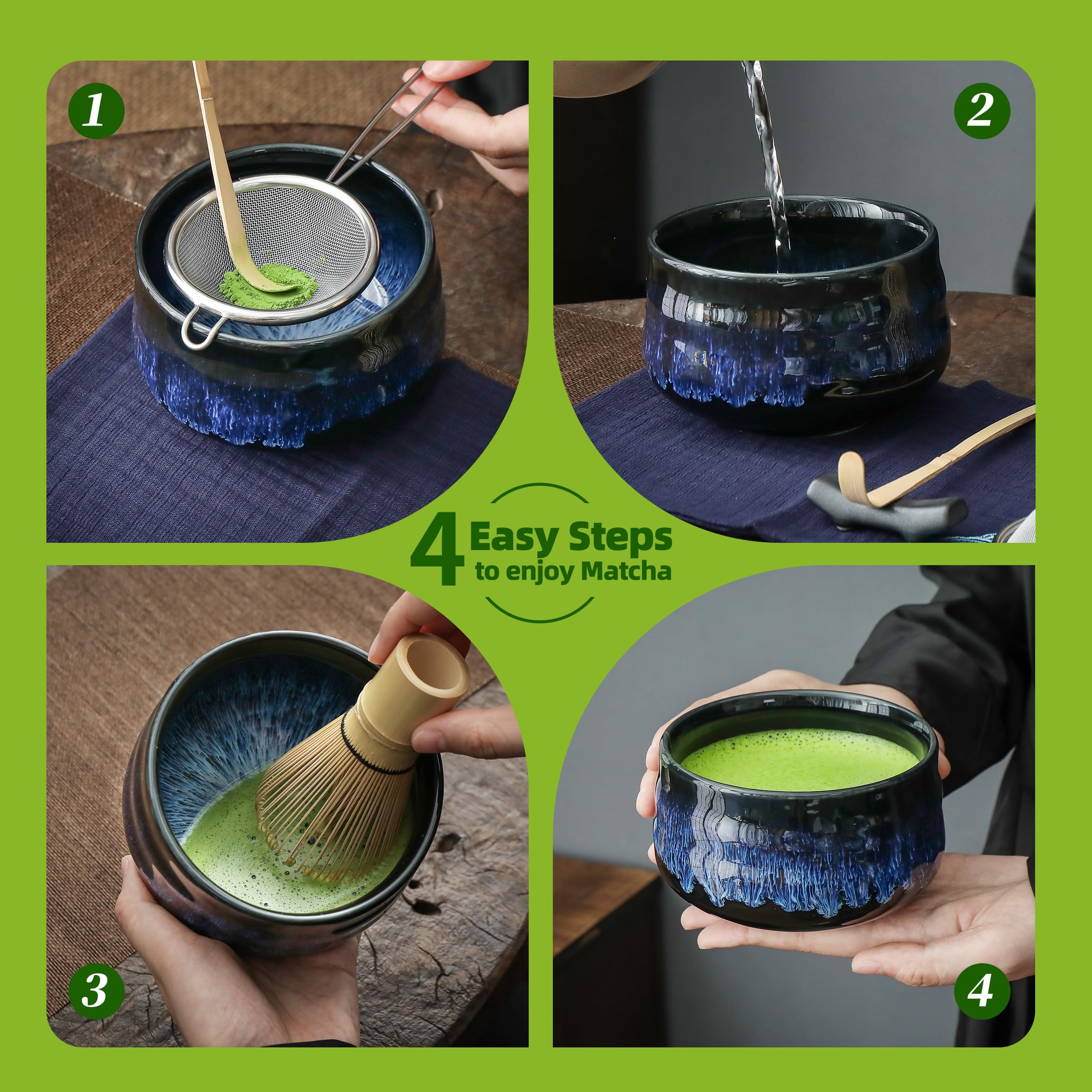 1

2

4 Easy Steps to enjoy Matcha

3

4