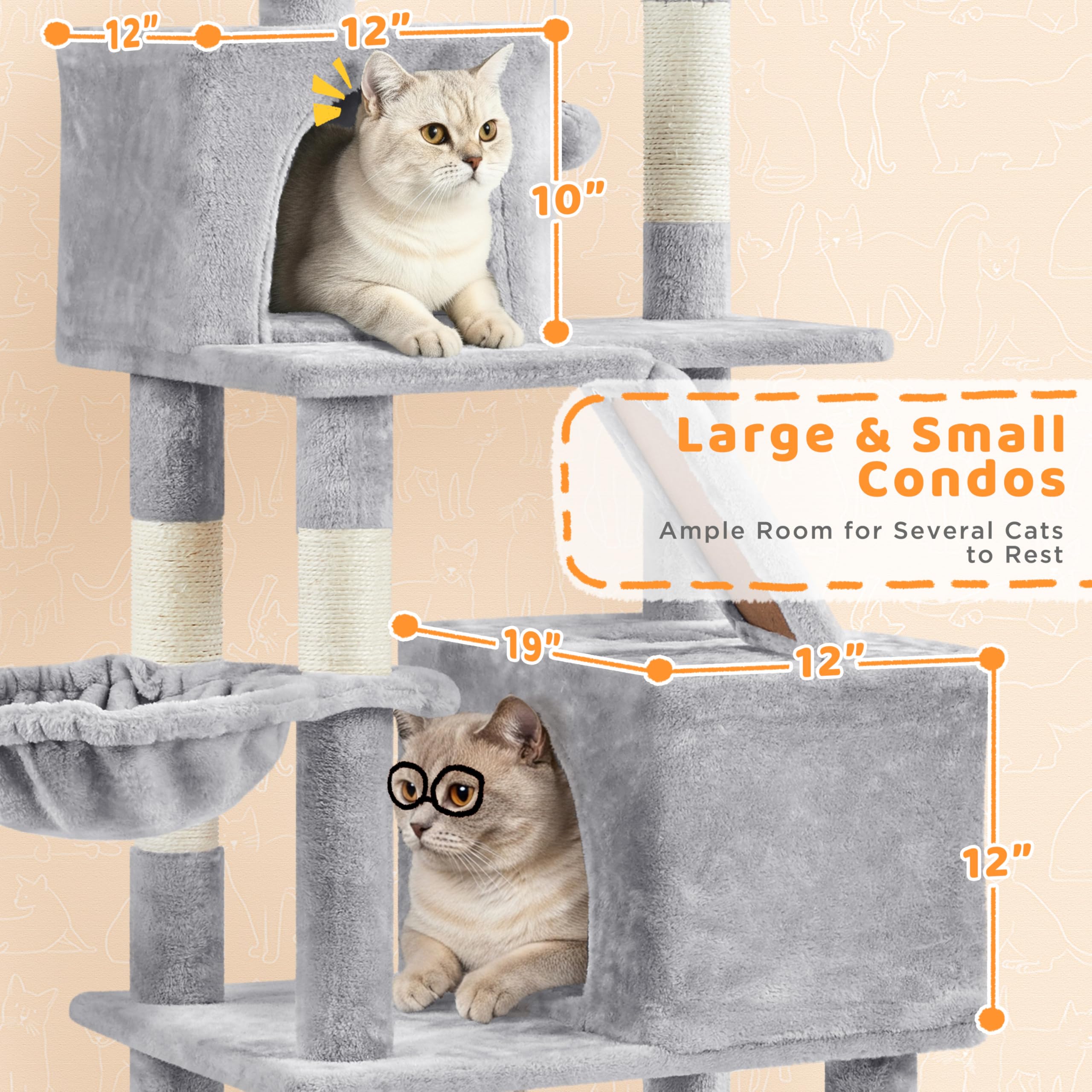 12”

12”

10”

Large & Small Condos

Ample Room for Several Cats to Rest

19”

12”

12”