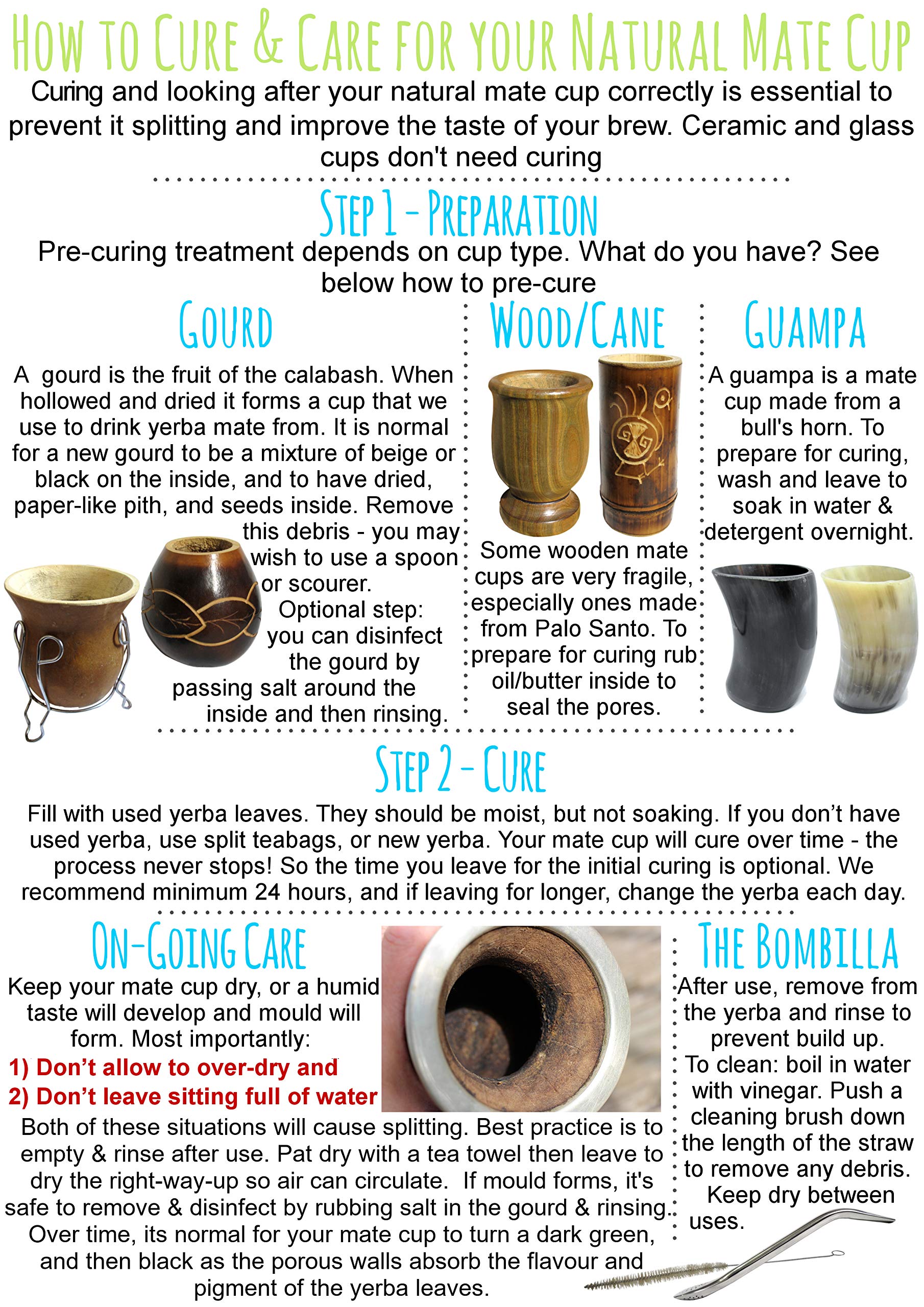 HOW TO CURE & CARE FOR YOUR NATURAL MATE CUP

Curing and looking after your natural mate cup correctly is essential to prevent it splitting and improve the taste of your brew. Ceramic and glass cups don't need curing

STEP 1 - PREPARATION

Pre-curing treatment depends on cup type. What do you have? See below how to pre-cure

GOURD

A gourd is the fruit of the calabash. When hollowed and dried it forms a cup that we use to drink yerba mate from. It is normal for a new gourd to be a mixture of beige or black on the inside, and to have dried, paper-like pith, and seeds inside. Remove this debris - you may wish to use a spoon or scourer.

Optional step: you can disinfect the gourd by passing salt around the inside and then rinsing.

WOOD/CANE

Some wooden mate cups are very fragile, especially ones made from Palo Santo. To prepare for curing rub oil/butter inside to seal the pores.

GUAMPA

A guampa is a mate cup made from a bull's horn. To prepare for curing, wash and leave to soak in water & detergent overnight.

STEP 2 - CURE

Fill with used yerba leaves. They should be moist, but not soaking. If you don't have used yerba, use split teabags, or new yerba. Your mate cup will cure over time - the process never stops! So the time you leave for the initial curing is optional. We recommend minimum 24 hours, and if leaving for longer, change the yerba each day.

ON-GOING CARE

Keep your mate cup dry, or a humid taste will develop and mould will form. Most importantly:
1) Don't allow to over-dry and
2) Don't leave sitting full of water

Both of these situations will cause splitting. Best practice is to empty & rinse after use. Pat dry with a tea towel then leave to dry the right-way-up so air can circulate. If mould forms, it's safe to remove & disinfect by rubbing salt in the gourd & rinsing. Over time, its normal for your mate cup to turn a dark green, and then black as the porous walls absorb the flavour and pigment of the yerba leaves.

THE BOMBILLA

After use, remove from the yerba and rinse to prevent build up.
To clean: boil in water with vinegar. Push a cleaning brush down the length of the straw to remove any debris.
Keep dry between uses.