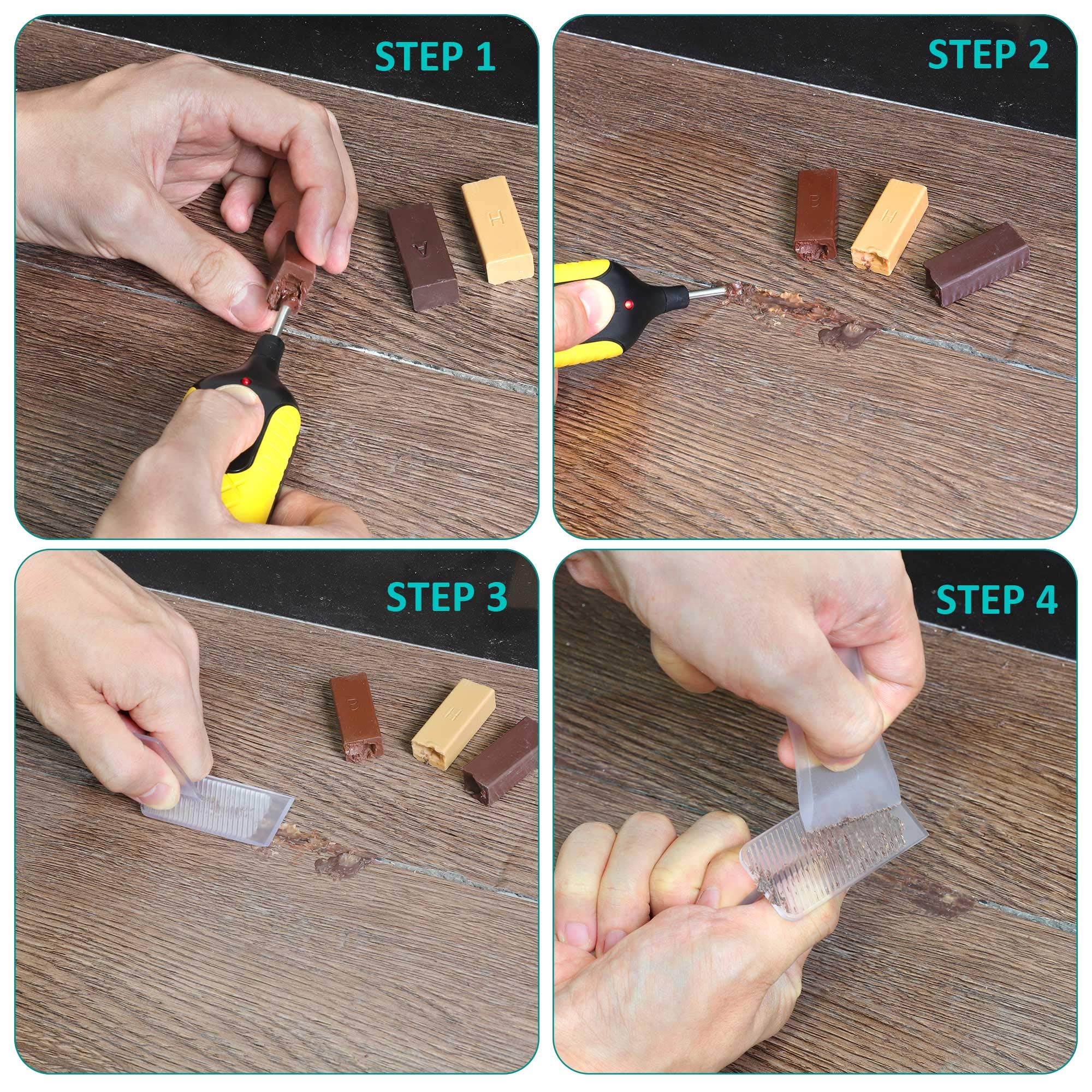 STEP 1

A

H

STEP 2

B

H

STEP 3

B

H

STEP 4