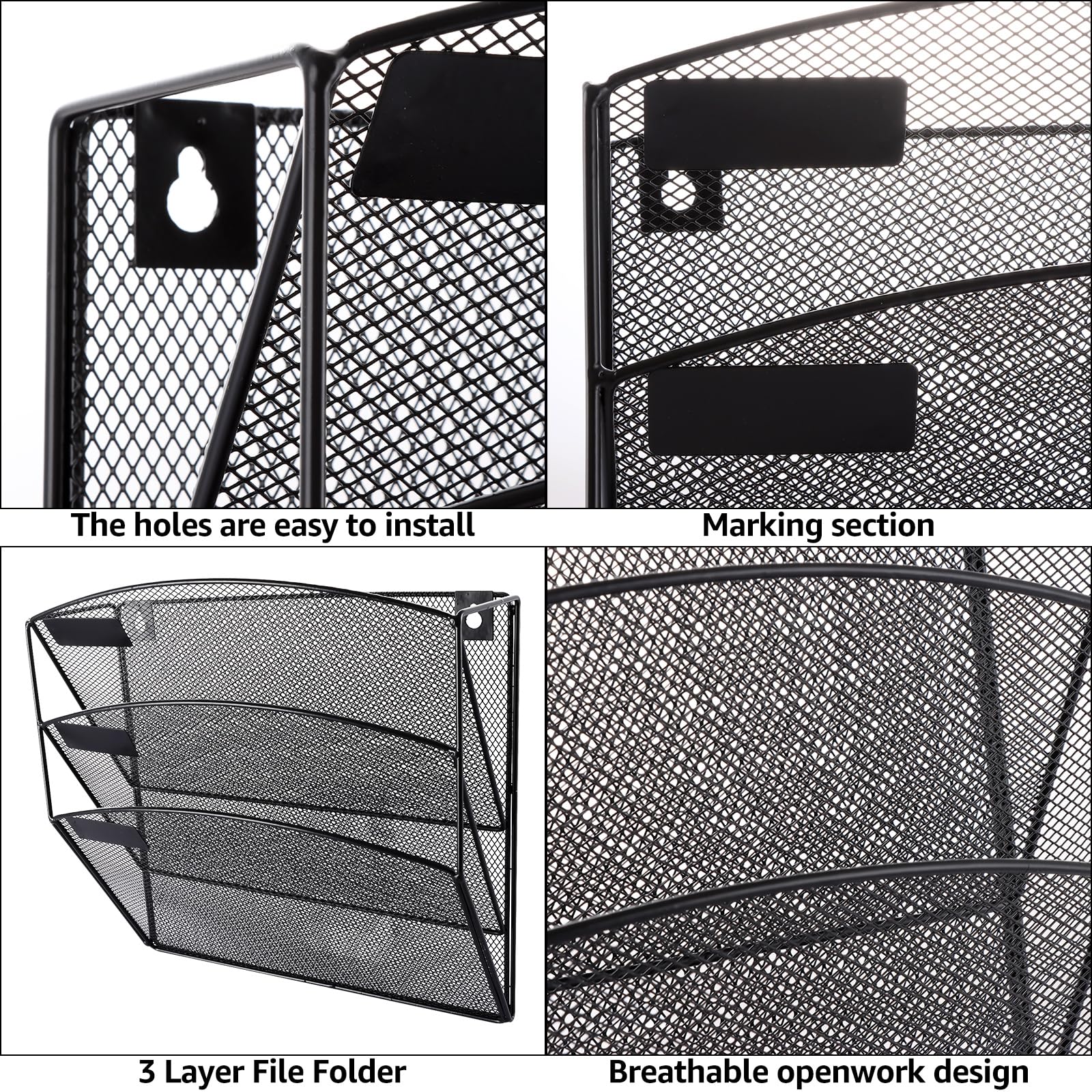 The holes are easy to install

Marking section

3 Layer File Folder

Breathable openwork design