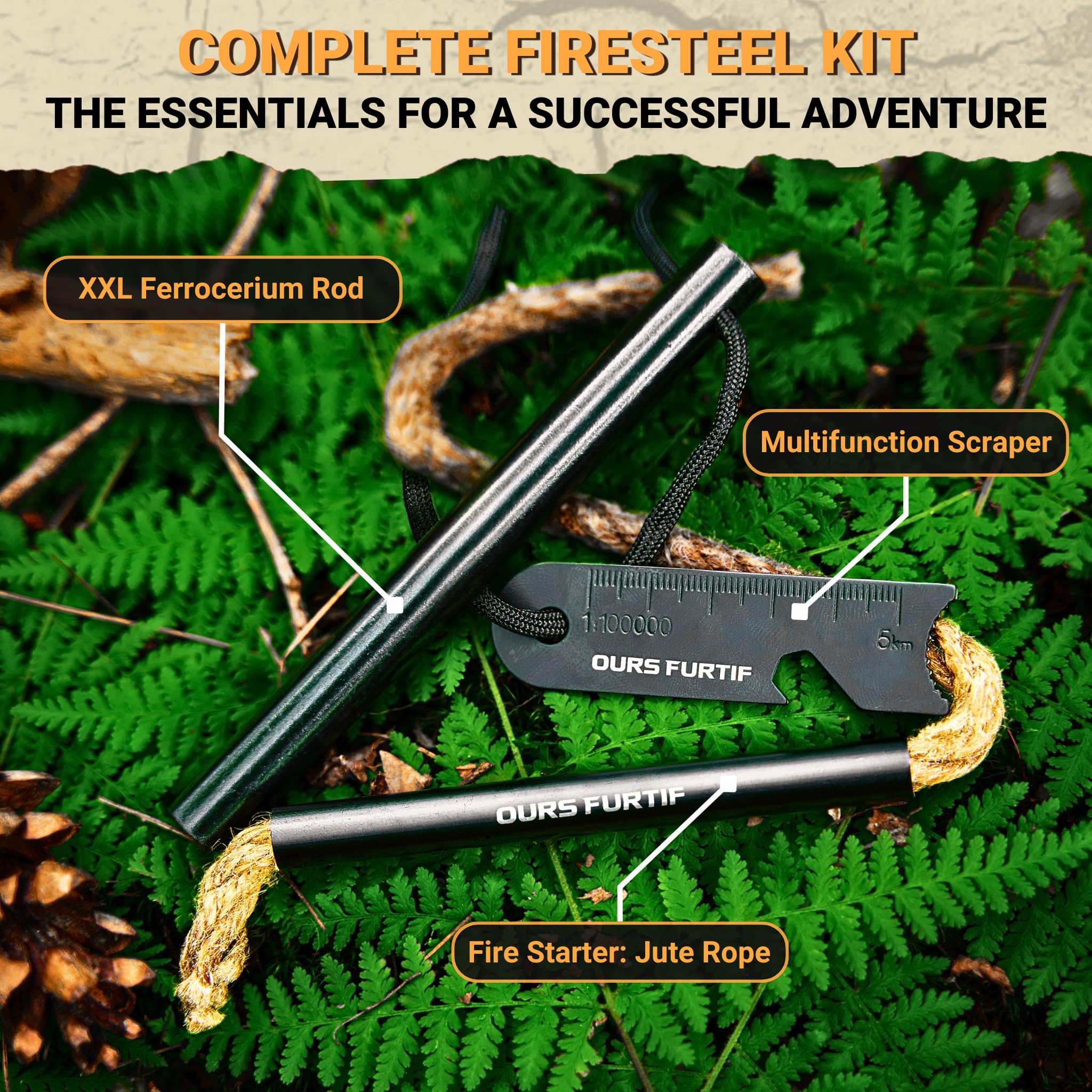 COMPLETE FIRESTEEL KIT
THE ESSENTIALS FOR A SUCCESSFUL ADVENTURE

XXL Ferrocerium Rod

Multifunction Scraper

1:100000
5km
OURS FURTIF

OURS FURTIF

Fire Starter: Jute Rope