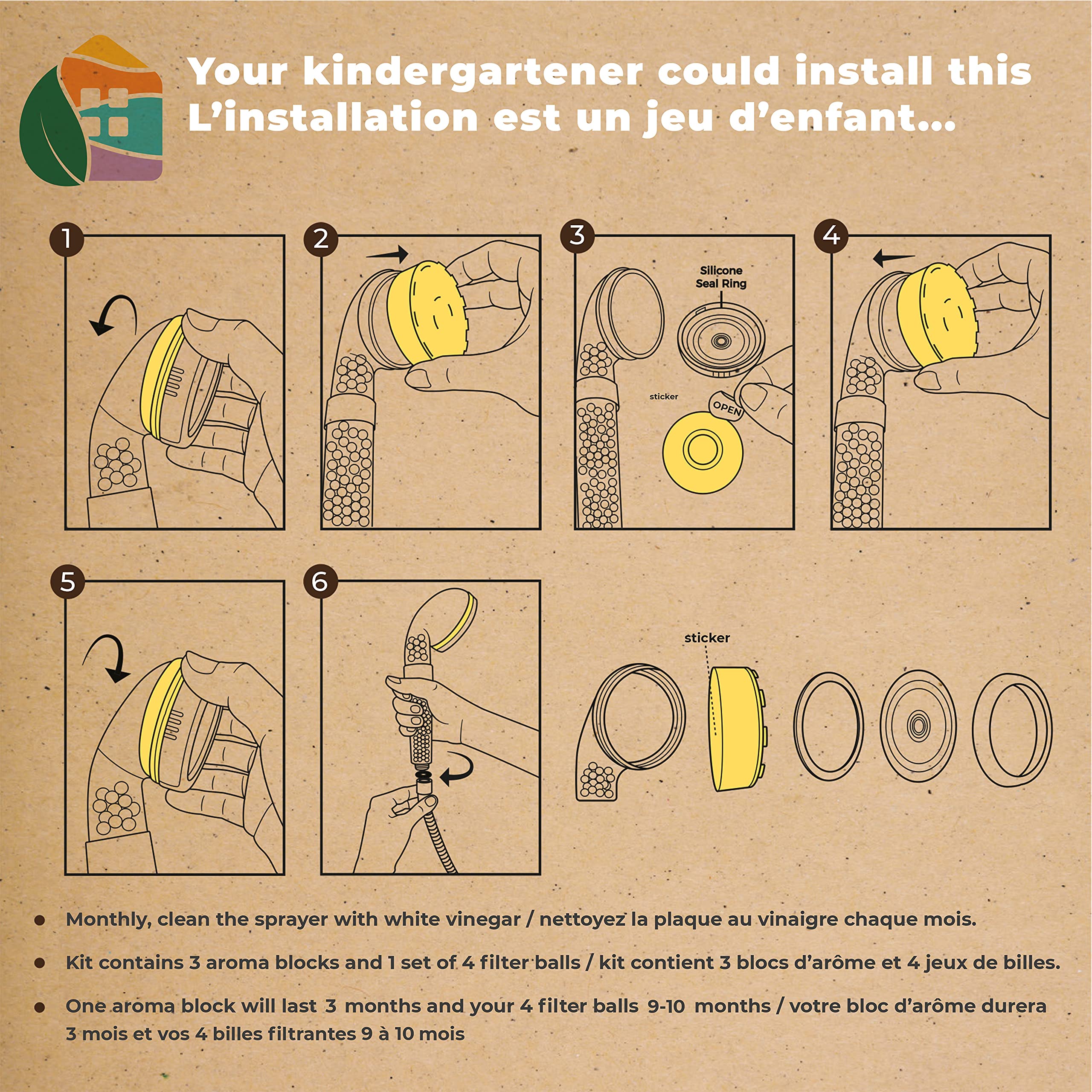 Your kindergartener could install this
L'installation est un jeu d'enfant...

1

2

3

Silicone Seal Ring

sticker

OPEN

4

5

6

sticker

• Monthly, clean the sprayer with white vinegar / nettoyez la plaque au vinaigre chaque mois.

• Kit contains 3 aroma blocks and 1 set of 4 filter balls / kit contient 3 blocs d'arôme et 4 jeux de billes.

• One aroma block will last 3 months and your 4 filter balls 9-10 months / votre bloc d'arôme durera 3 mois et vos 4 billes filtrantes 9 à 10 mois