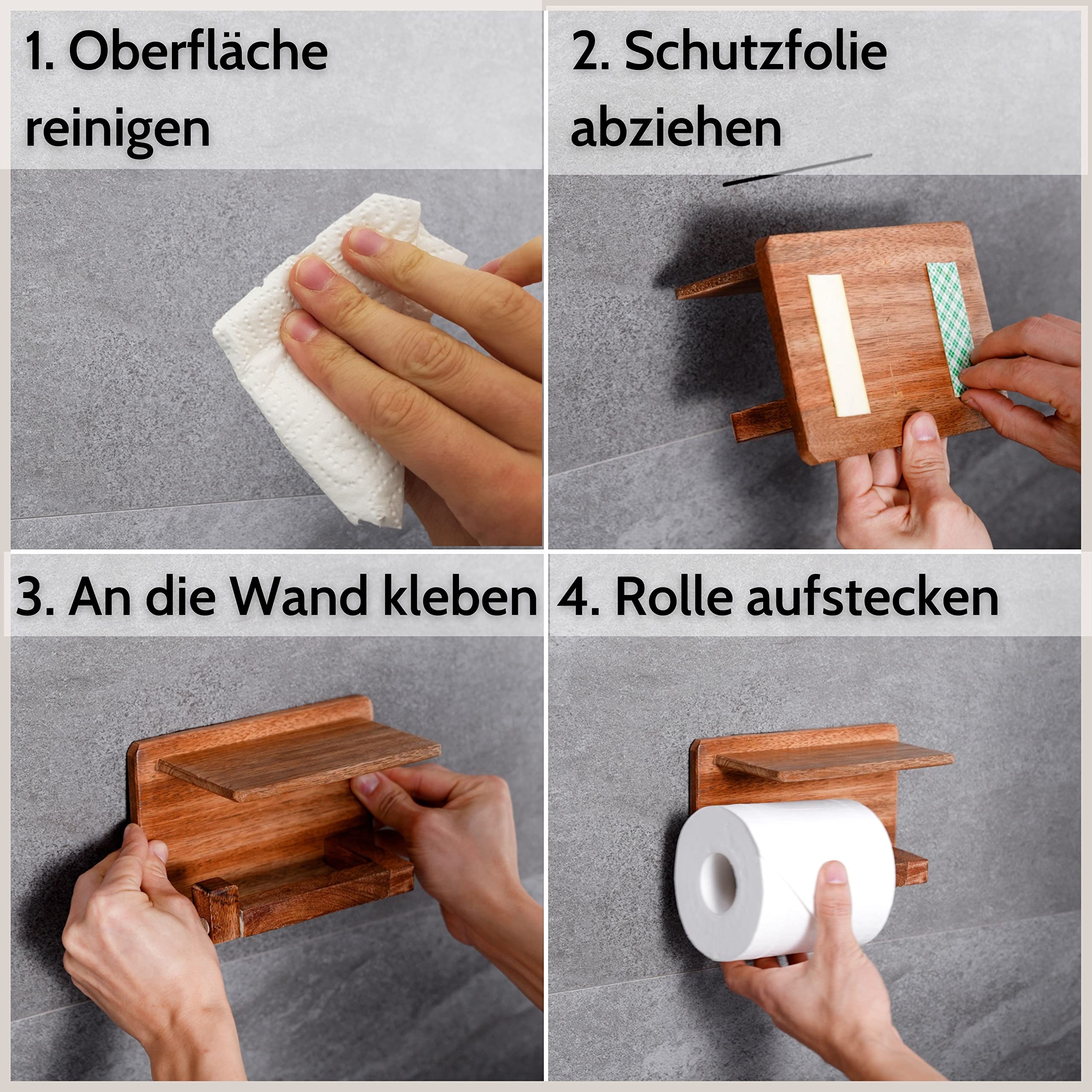 1. Oberfläche reinigen

2. Schutzfolie abziehen

3. An die Wand kleben

4. Rolle aufstecken