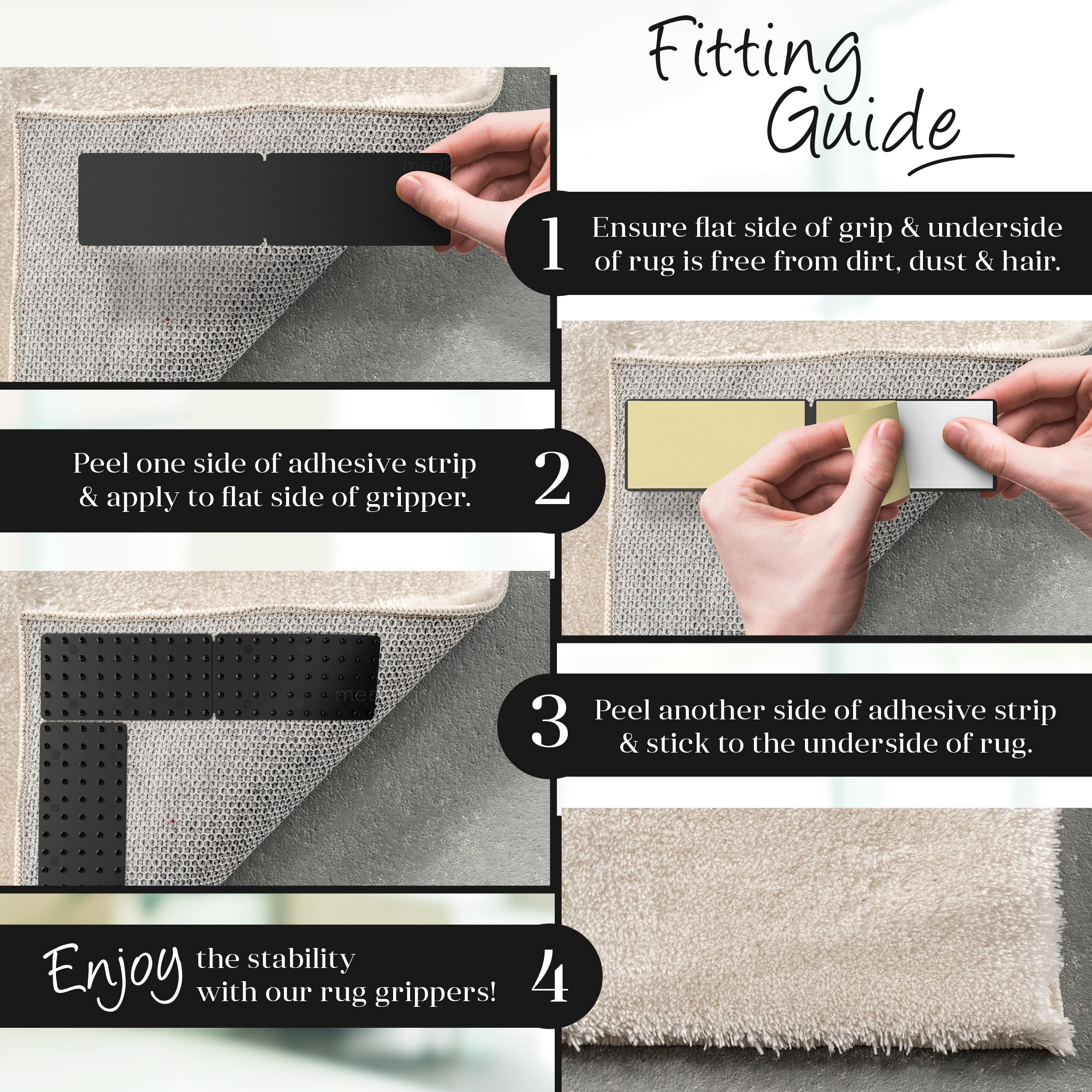 Fitting Guide

1 Ensure flat side of grip & underside of rug is free from dirt, dust & hair.

Peel one side of adhesive strip & apply to flat side of gripper. 2

3 Peel another side of adhesive strip & stick to the underside of rug.

Enjoy the stability with our rug grippers! 4