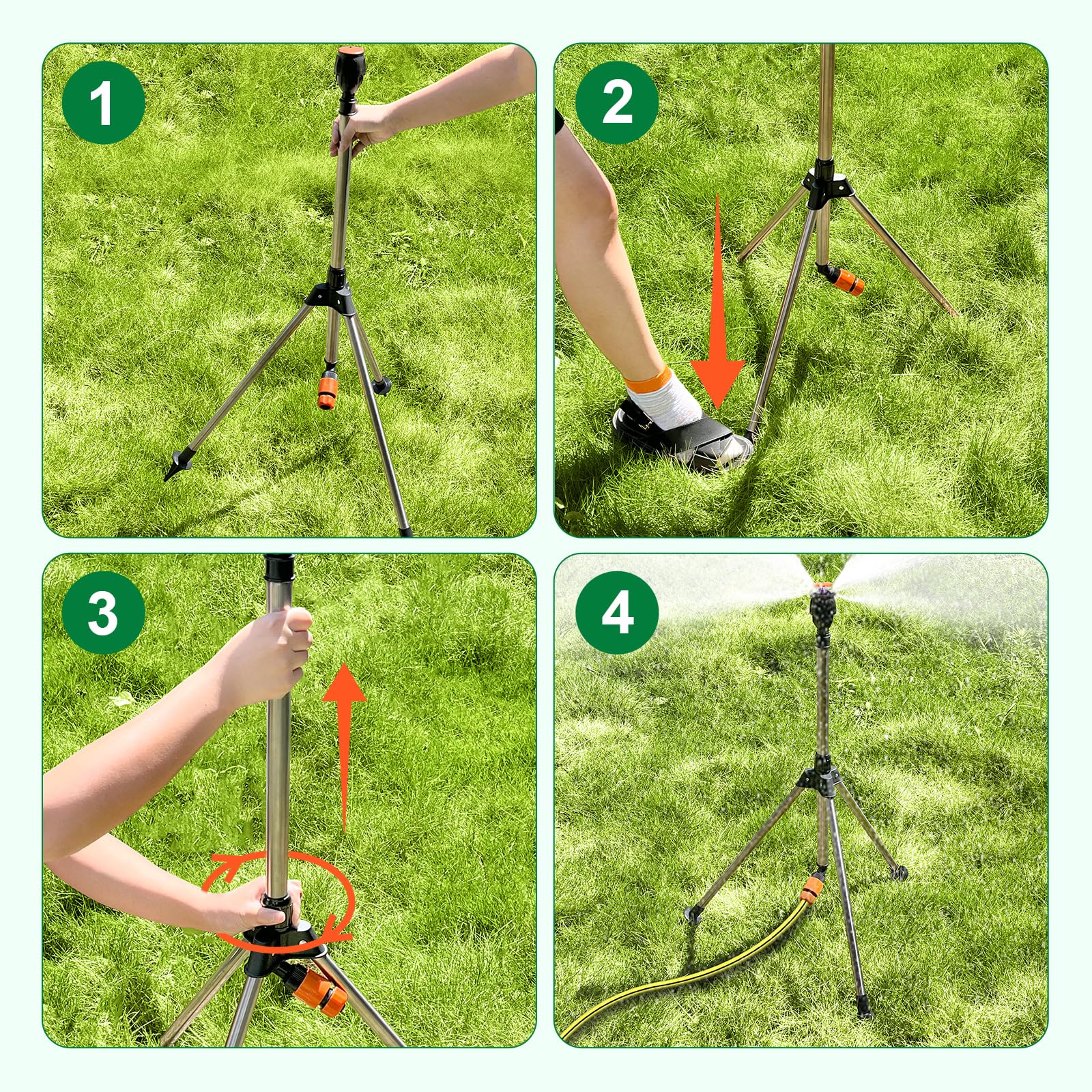 1

2

3

4