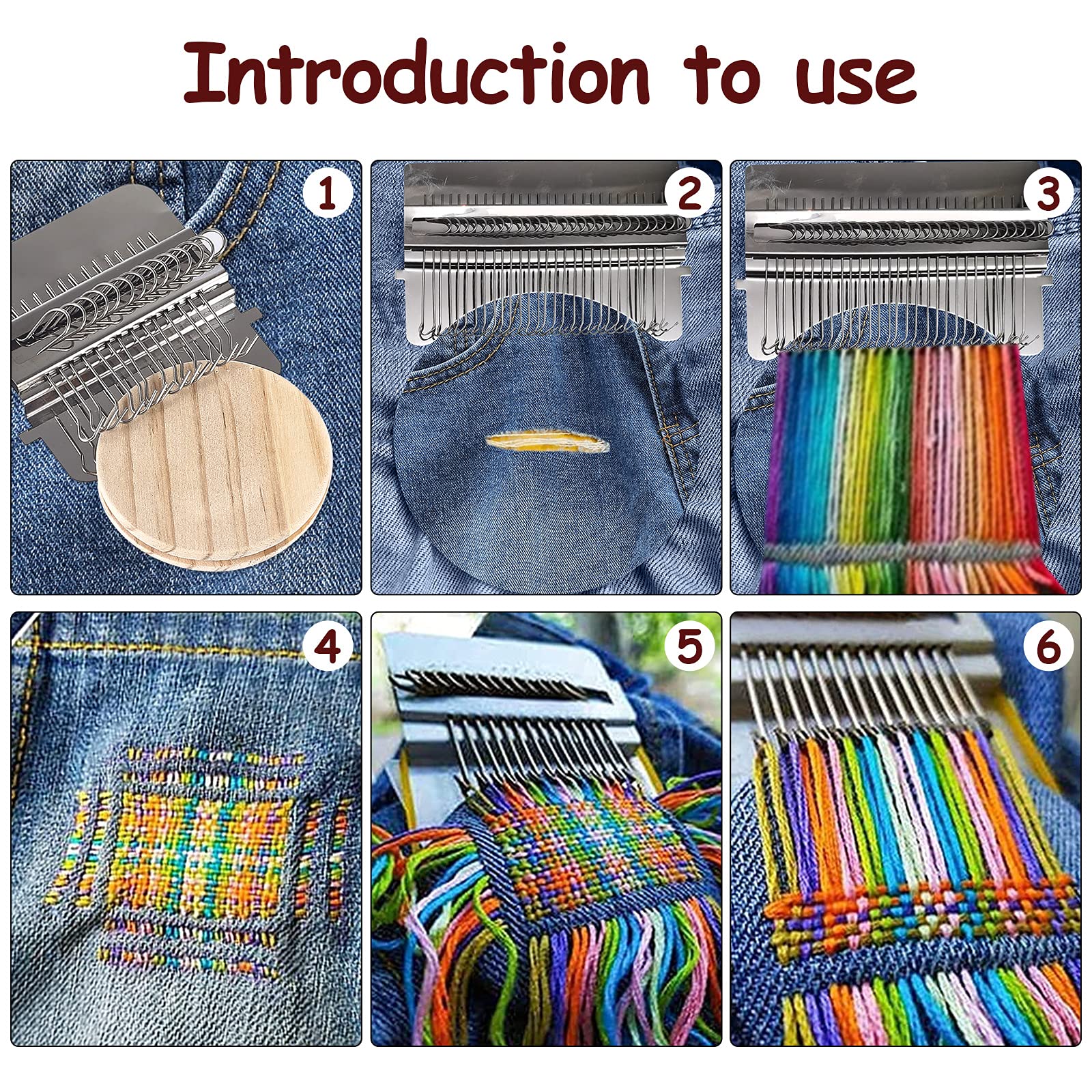 Introduction to use

1

2

3

4

5

6