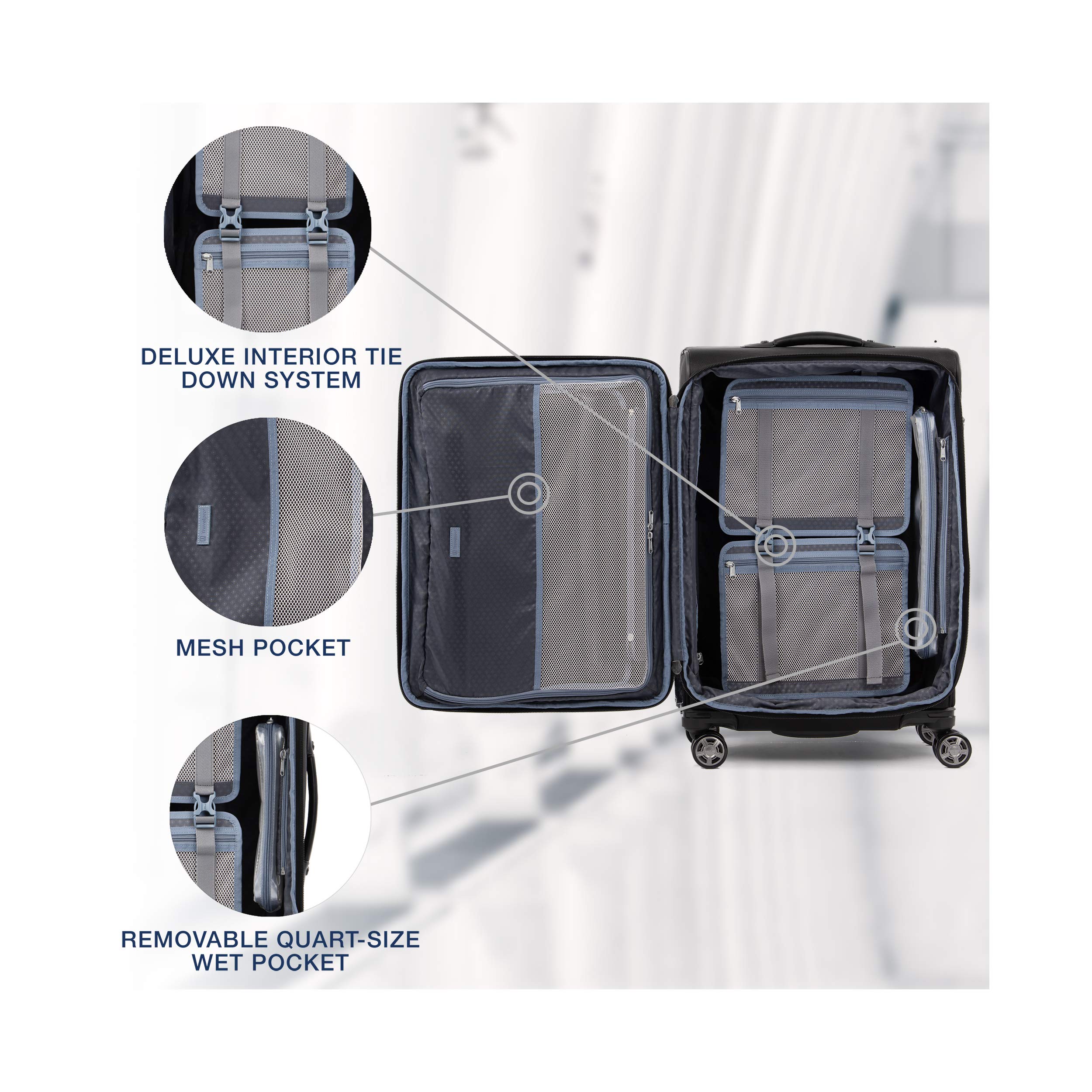 DELUXE INTERIOR TIE DOWN SYSTEM

MESH POCKET

REMOVABLE QUART-SIZE WET POCKET