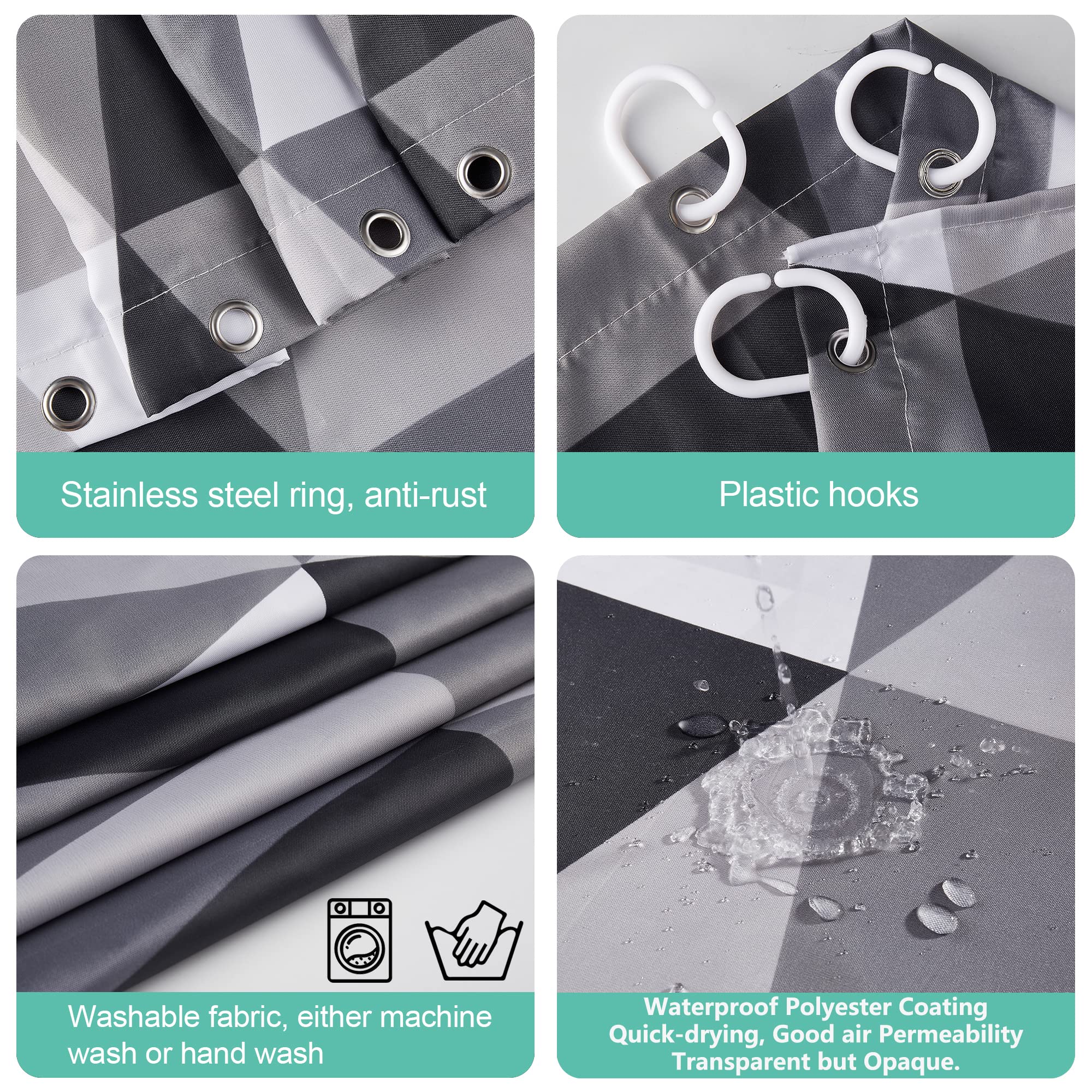 Stainless steel ring, anti-rust

Plastic hooks

Washable fabric, either machine wash or hand wash

Waterproof Polyester Coating
Quick-drying, Good air Permeability
Transparent but Opaque.