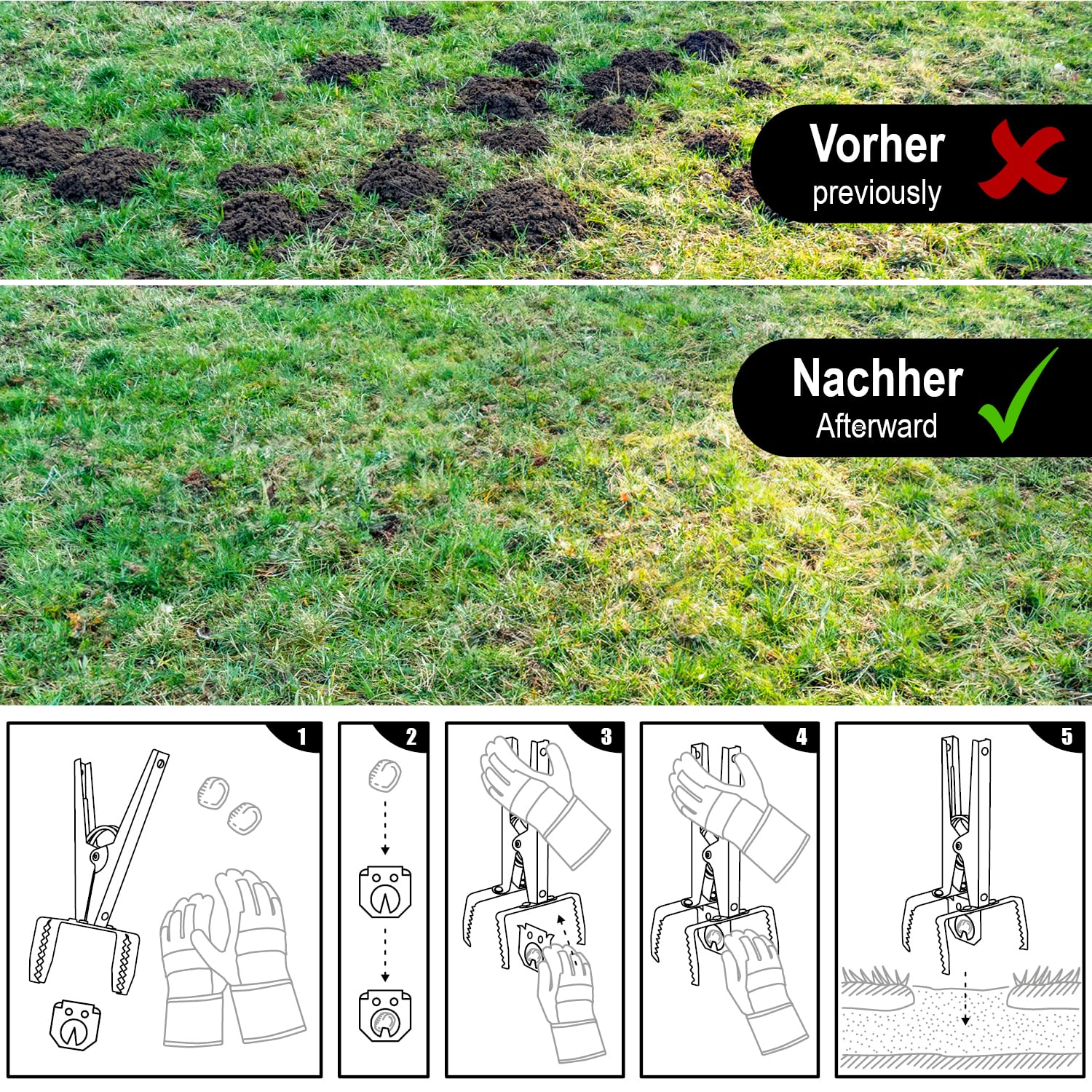 Vorher
previously

Nachher
Afterward

1

2

3

4

5