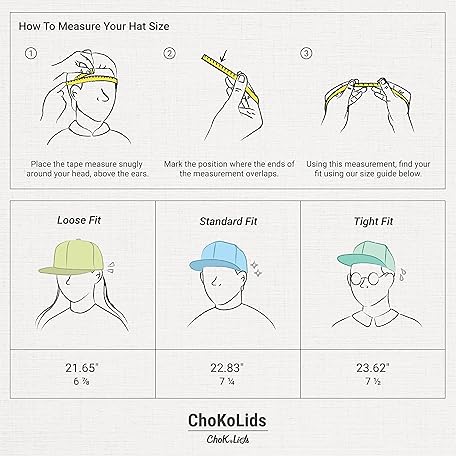 How To Measure Your Hat Size

①

Place the tape measure snugly around your head, above the ears.

②

Mark the position where the ends of the measurement overlaps.

③

Using this measurement, find your fit using our size guide below.

| Loose Fit | Standard Fit | Tight Fit |
|---|---|---|
| 21.65" 6 ⅞ | 22.83" 7 ¼ | 23.62" 7 ½ |

ChoKoLids

ChoKoLids