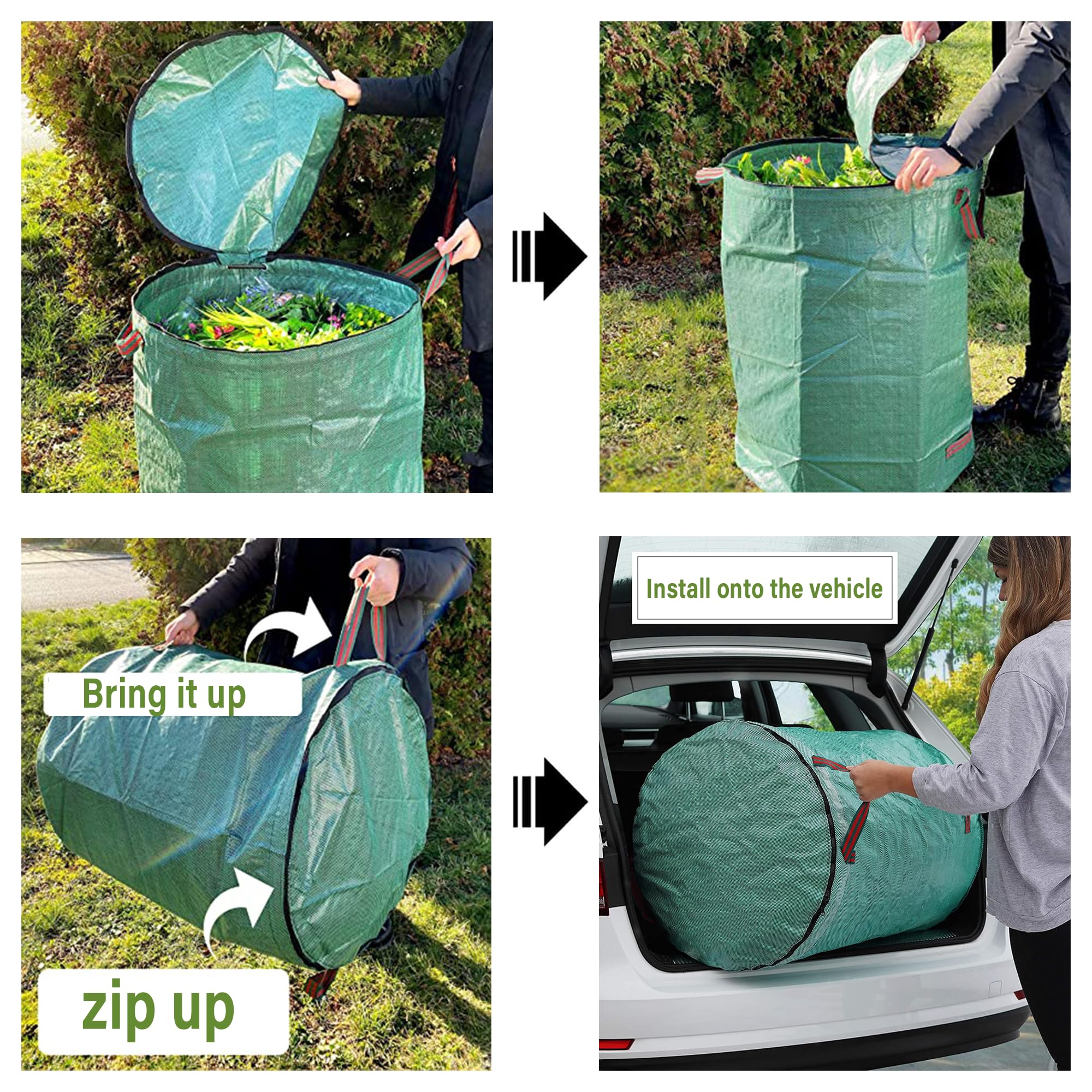 Bring it up

zip up

Install onto the vehicle