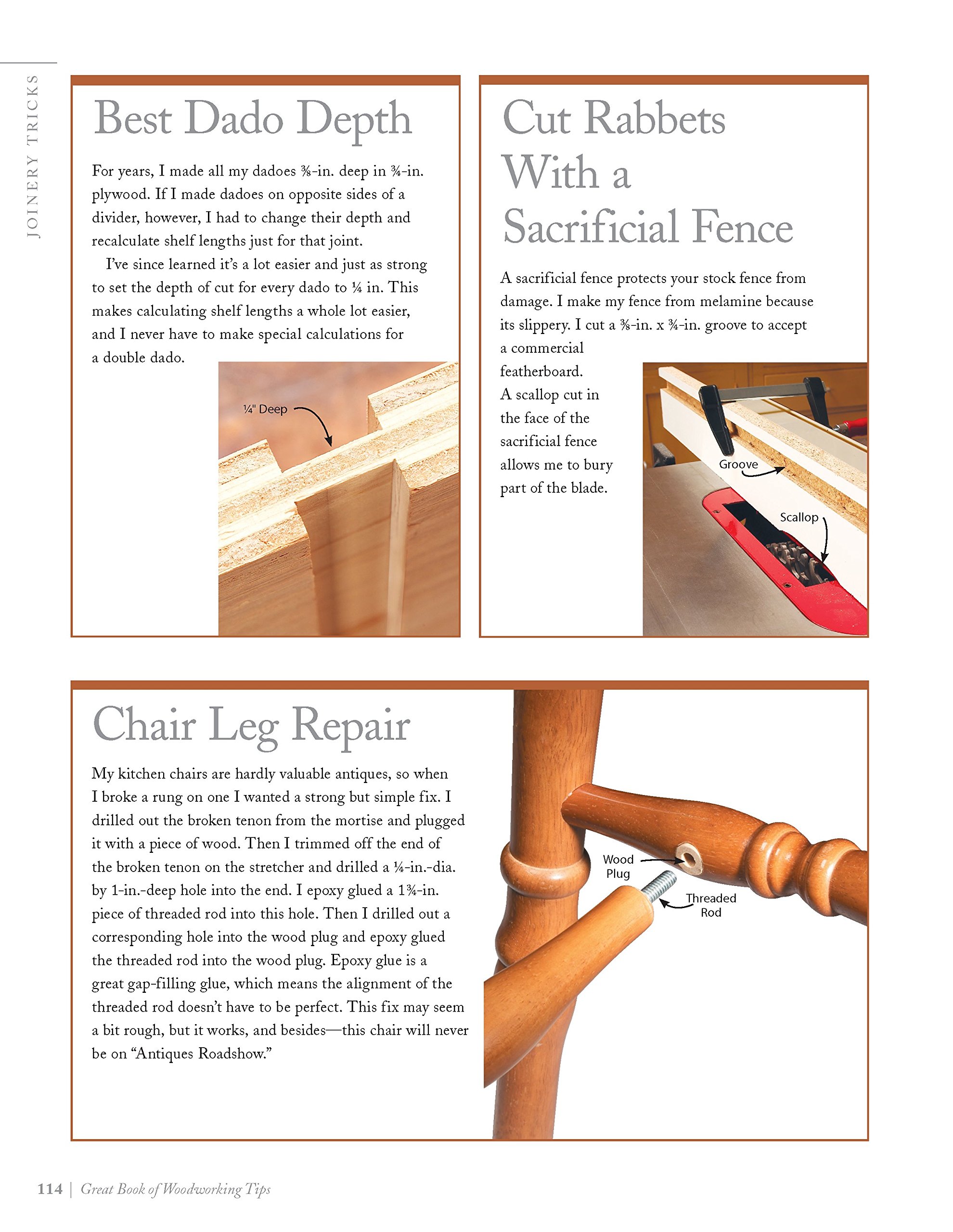 JOINERY TRICKS

Best Dado Depth

For years, I made all my dadoes ⅜-in. deep in ¾-in. plywood. If I made dadoes on opposite sides of a divider, however, I had to change their depth and recalculate shelf lengths just for that joint.

I've since learned it's a lot easier and just as strong to set the depth of cut for every dado to ¼ in. This makes calculating shelf lengths a whole lot easier, and I never have to make special calculations for a double dado.

¼" Deep

Cut Rabbets With a Sacrificial Fence

A sacrificial fence protects your stock fence from damage. I make my fence from melamine because its slippery. I cut a ⅜-in. x ¾-in. groove to accept a commercial featherboard. A scallop cut in the face of the sacrificial fence allows me to bury part of the blade.

Groove

Scallop

Chair Leg Repair

My kitchen chairs are hardly valuable antiques, so when I broke a rung on one I wanted a strong but simple fix. I drilled out the broken tenon from the mortise and plugged it with a piece of wood. Then I trimmed off the end of the broken tenon on the stretcher and drilled a ¼-in.-dia. by 1-in.-deep hole into the end. I epoxy glued a 1¾-in. piece of threaded rod into this hole. Then I drilled out a corresponding hole into the wood plug and epoxy glued the threaded rod into the wood plug. Epoxy glue is a great gap-filling glue, which means the alignment of the threaded rod doesn't have to be perfect. This fix may seem a bit rough, but it works, and besides—this chair will never be on "Antiques Roadshow."

Wood Plug

Threaded Rod

114 | Great Book of Woodworking Tips