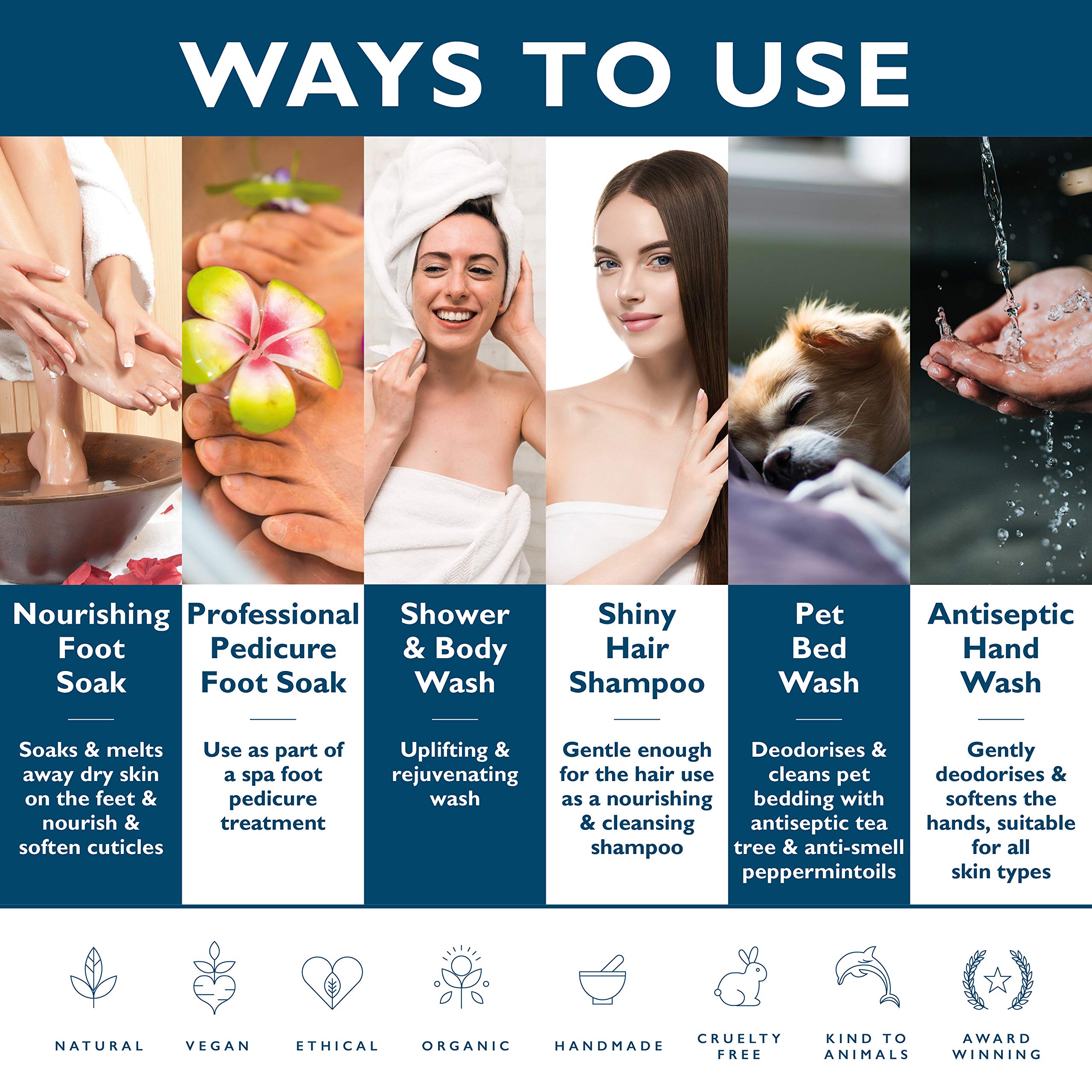 WAYS TO USE

Nourishing Foot Soak

Soaks & melts away dry skin on the feet & nourish & soften cuticles

Professional Pedicure Foot Soak

Use as part of a spa foot pedicure treatment

Shower & Body Wash

Uplifting & rejuvenating wash

Shiny Hair Shampoo

Gentle enough for the hair use as a nourishing & cleansing shampoo

Pet Bed Wash

Deodorises & cleans pet bedding with antiseptic tea tree & anti-smell peppermintoils

Antiseptic Hand Wash

Gently deodorises & softens the hands, suitable for all skin types

NATURAL

VEGAN

ETHICAL

ORGANIC

HANDMADE

CRUELTY FREE

KIND TO ANIMALS

AWARD WINNING