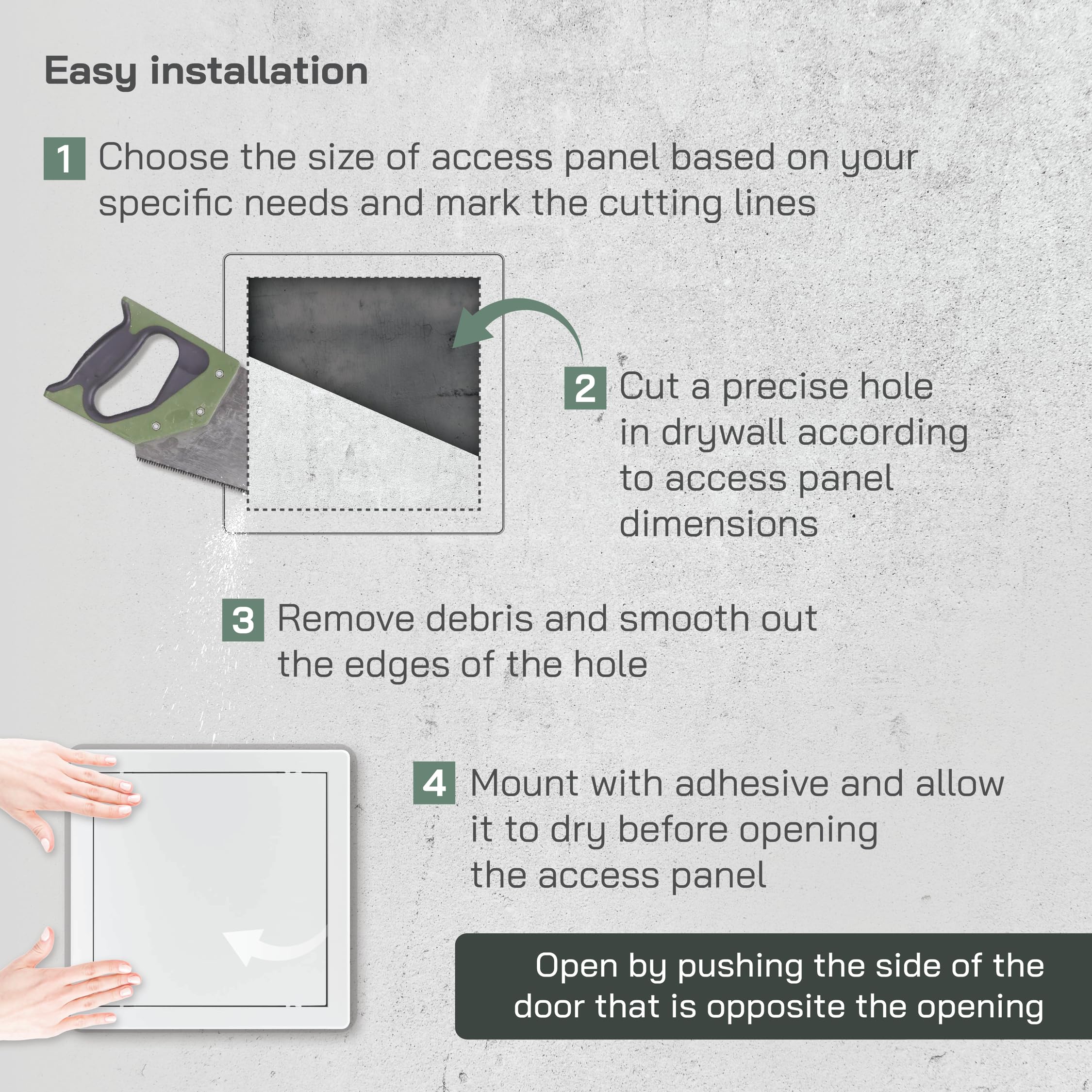 Easy installation

1 Choose the size of access panel based on your specific needs and mark the cutting lines

2 Cut a precise hole in drywall according to access panel dimensions

3 Remove debris and smooth out the edges of the hole

4 Mount with adhesive and allow it to dry before opening the access panel

Open by pushing the side of the door that is opposite the opening