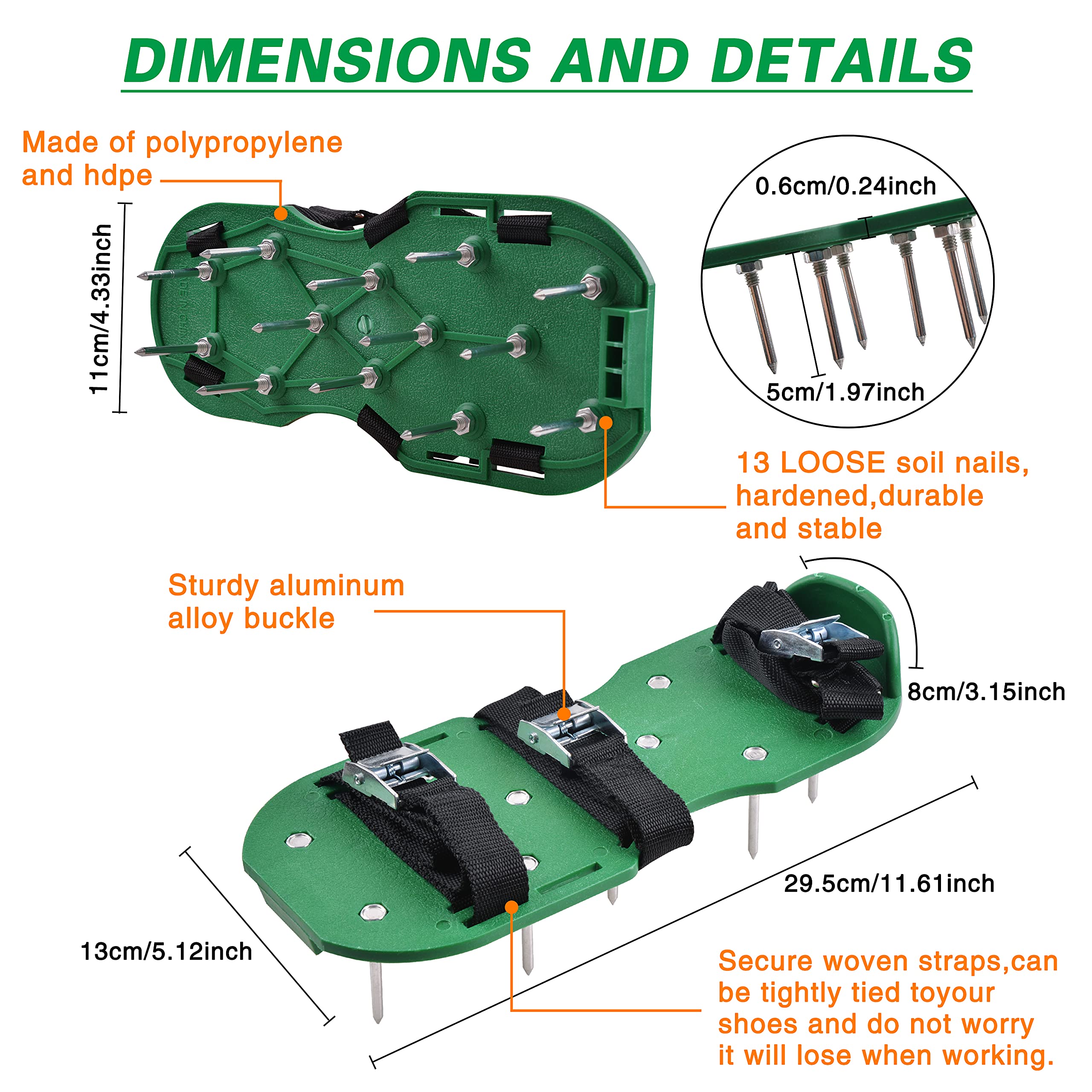 DIMENSIONS AND DETAILS

Made of polypropylene and hdpe

11cm/4.33inch

0.6cm/0.24inch

5cm/1.97inch

13 LOOSE soil nails, hardened,durable and stable

Sturdy aluminum alloy buckle

8cm/3.15inch

29.5cm/11.61inch

13cm/5.12inch

Secure woven straps,can be tightly tied toyour shoes and do not worry it will lose when working.