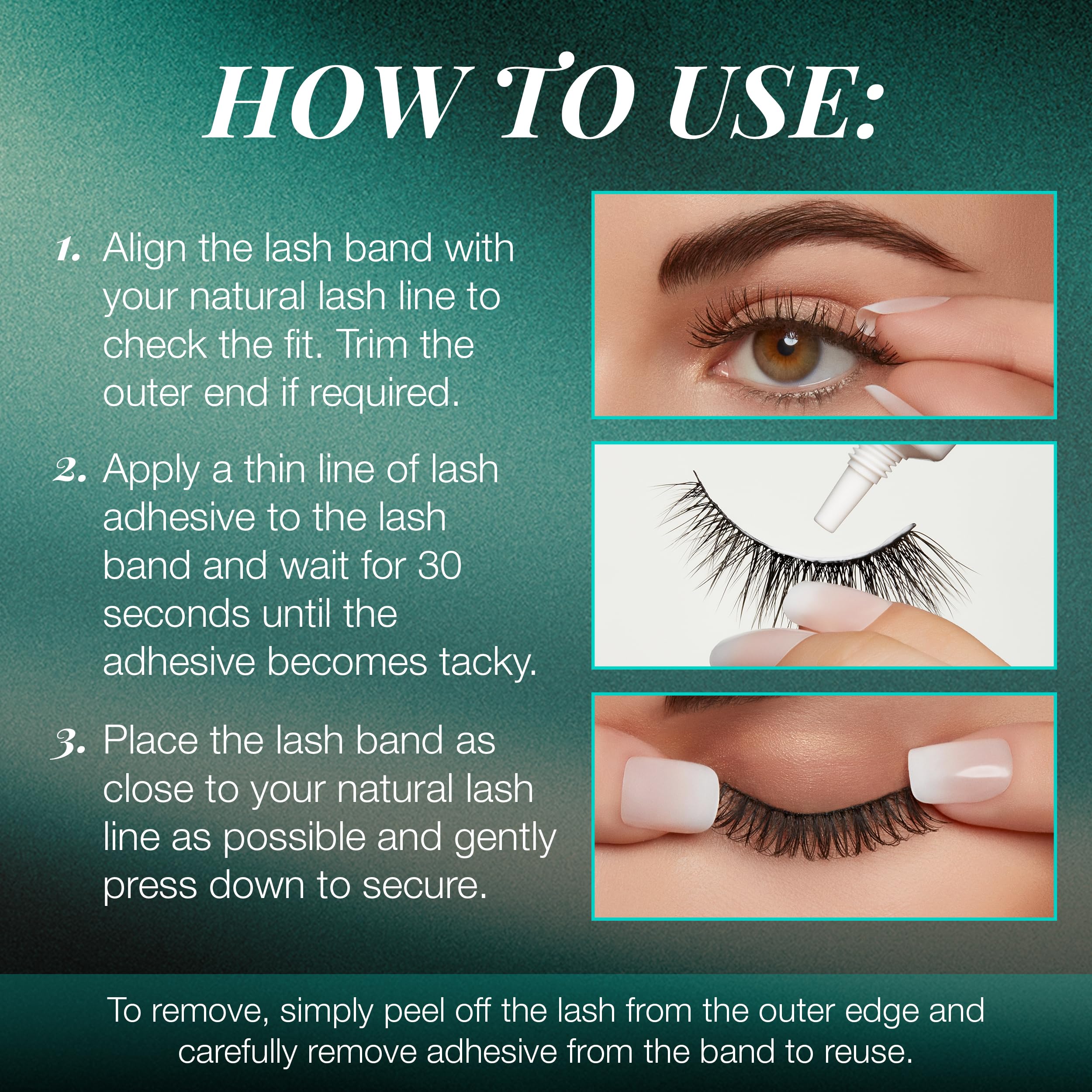 HOW TO USE:

1. Align the lash band with your natural lash line to check the fit. Trim the outer end if required.

2. Apply a thin line of lash adhesive to the lash band and wait for 30 seconds until the adhesive becomes tacky.

3. Place the lash band as close to your natural lash line as possible and gently press down to secure.

To remove, simply peel off the lash from the outer edge and carefully remove adhesive from the band to reuse.