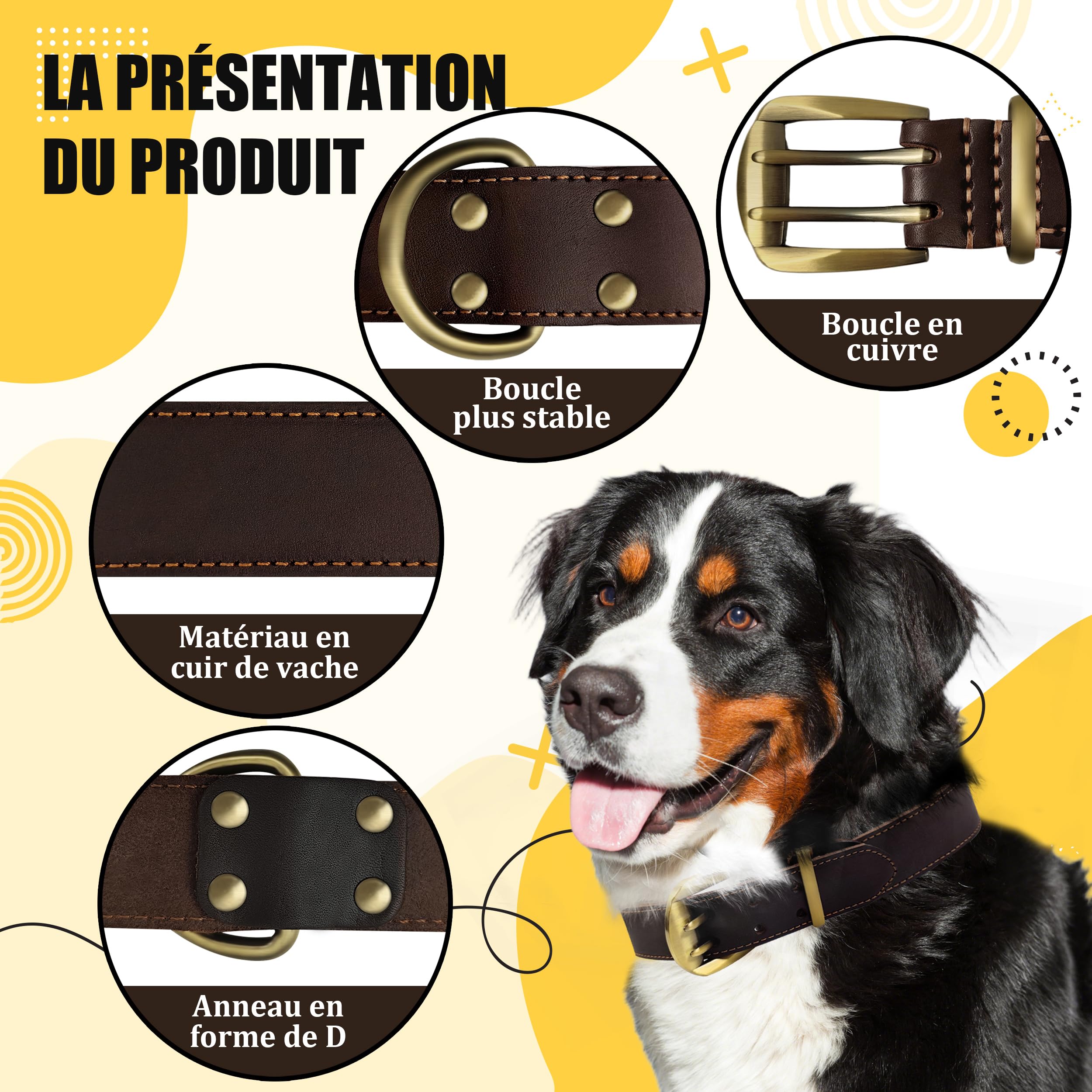 LA PRÉSENTATION DU PRODUIT

Boucle plus stable

Boucle en cuivre

Matériau en cuir de vache

Anneau en forme de D