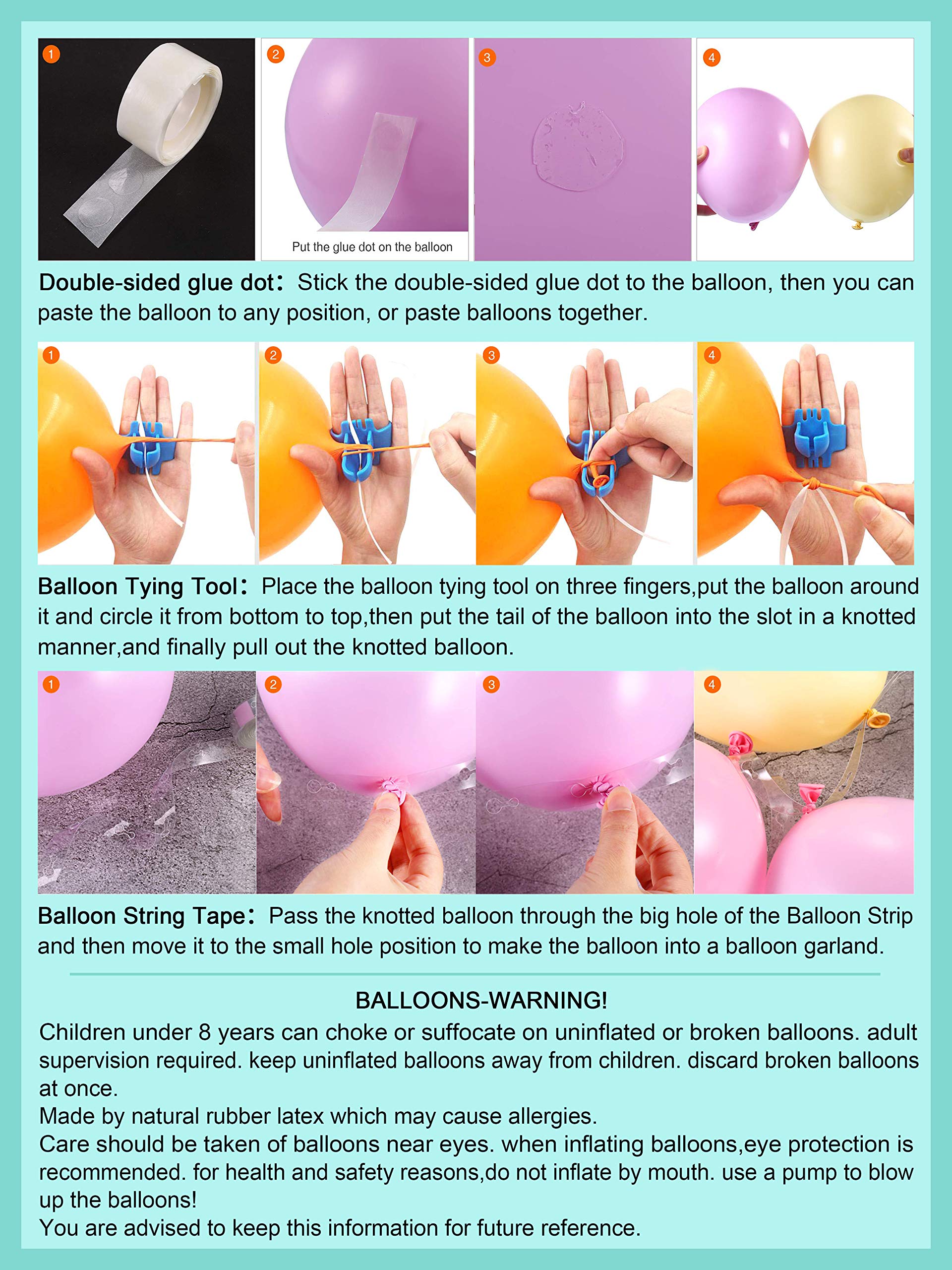 1

2

Put the glue dot on the balloon

3

4

Double-sided glue dot: Stick the double-sided glue dot to the balloon, then you can paste the balloon to any position, or paste balloons together.

1

2

3

4

Balloon Tying Tool: Place the balloon tying tool on three fingers,put the balloon around it and circle it from bottom to top,then put the tail of the balloon into the slot in a knotted manner,and finally pull out the knotted balloon.

1

2

3

4

Balloon String Tape: Pass the knotted balloon through the big hole of the Balloon Strip and then move it to the small hole position to make the balloon into a balloon garland.

BALLOONS-WARNING!

Children under 8 years can choke or suffocate on uninflated or broken balloons. adult supervision required. keep uninflated balloons away from children. discard broken balloons at once.
Made by natural rubber latex which may cause allergies.
Care should be taken of balloons near eyes. when inflating balloons,eye protection is recommended. for health and safety reasons,do not inflate by mouth. use a pump to blow up the balloons!
You are advised to keep this information for future reference.