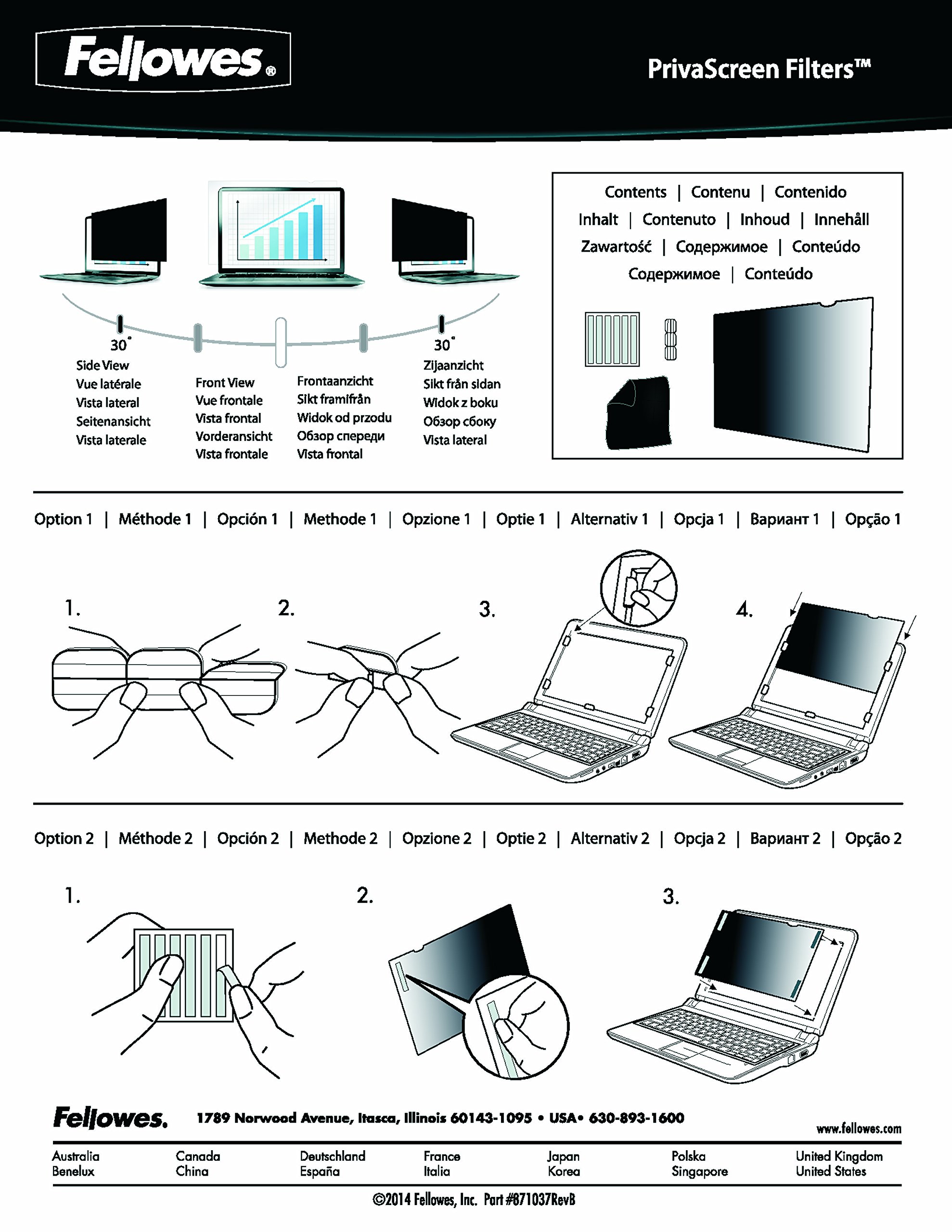 Fellowes®

PrivaScreen Filters™

30°
Side View
Vue latérale
Vista lateral
Seitenansicht
Vista laterale

Front View
Vue frontale
Vista frontal
Vorderansicht
Vista frontale

Frontaanzicht
Sikt framifrån
Widok od przodu
Обзор спереди
Vista frontal

30°
Zijaanzicht
Sikt från sidan
Widok z boku
Обзор сбоку
Vista lateral

Contents | Contenu | Contenido
Inhalt | Contenuto | Inhoud | Innehåll
Zawartość | Содержимое | Conteúdo
Содержимое | Conteúdo

Option 1 | Méthode 1 | Opción 1 | Methode 1 | Opzione 1 | Optie 1 | Alternativ 1 | Opcja 1 | Вариант 1 | Opção 1

1. 2. 3. 4.

Option 2 | Méthode 2 | Opción 2 | Methode 2 | Opzione 2 | Optie 2 | Alternativ 2 | Opcja 2 | Вариант 2 | Opção 2

1. 2. 3.

Fellowes. 1789 Norwood Avenue, Itasca, Illinois 60143-1095 • USA• 630-893-1600

www.fellowes.com

Australia
Benelux
Canada
China
Deutschland
España
France
Italia
Japan
Korea
Polska
Singapore
United Kingdom
United States

©2014 Fellowes, Inc. Part #871037RevB