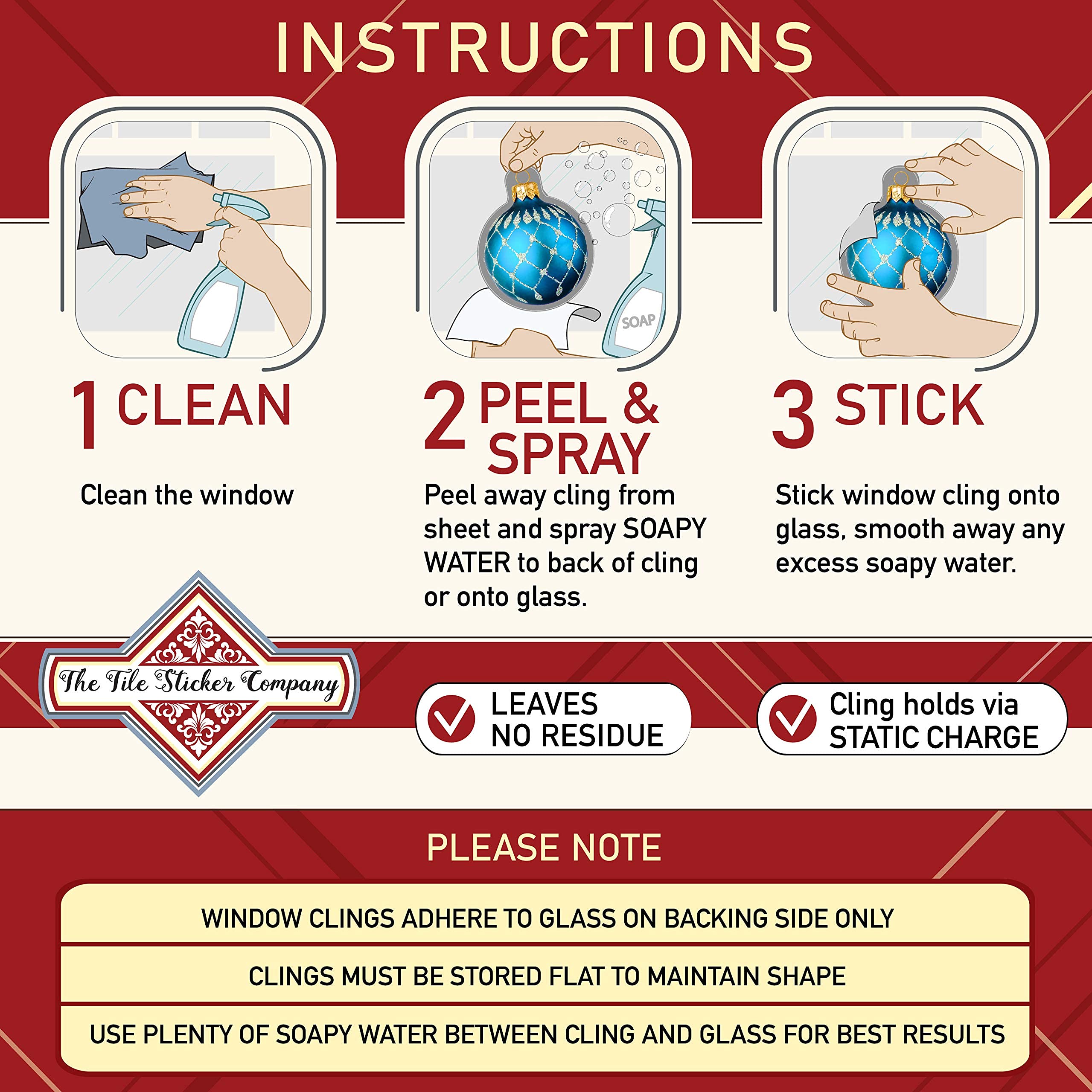 INSTRUCTIONS

SOAP

1 CLEAN

Clean the window

2 PEEL & SPRAY

Peel away cling from sheet and spray SOAPY WATER to back of cling or onto glass.

3 STICK

Stick window cling onto glass, smooth away any excess soapy water.

The Tile Sticker Company

LEAVES NO RESIDUE

Cling holds via STATIC CHARGE

PLEASE NOTE

WINDOW CLINGS ADHERE TO GLASS ON BACKING SIDE ONLY

CLINGS MUST BE STORED FLAT TO MAINTAIN SHAPE

USE PLENTY OF SOAPY WATER BETWEEN CLING AND GLASS FOR BEST RESULTS