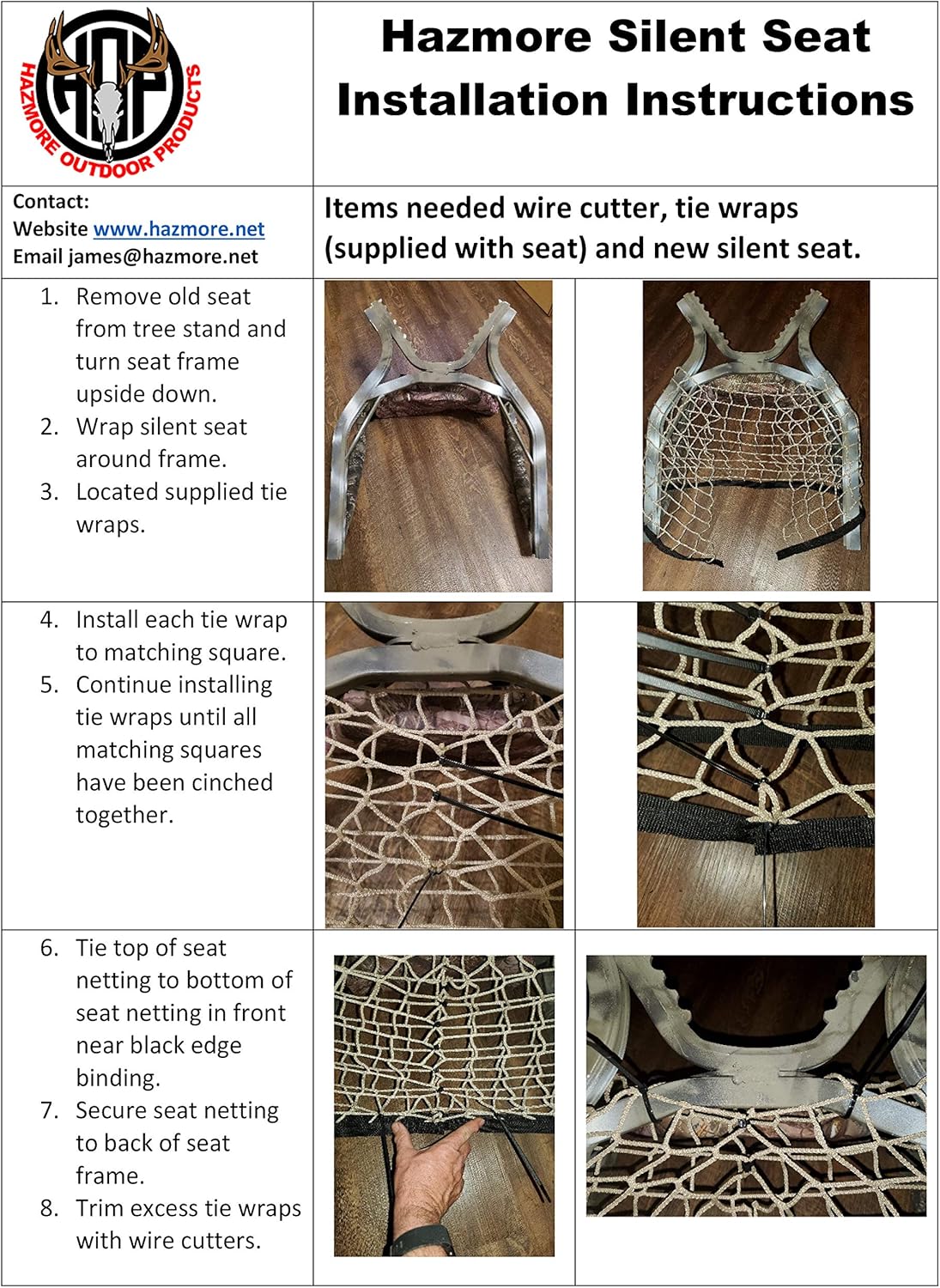 HOP
HAZMORE OUTDOOR PRODUCTS

Hazmore Silent Seat Installation Instructions

Contact:
Website www.hazmore.net
Email james@hazmore.net

Items needed wire cutter, tie wraps (supplied with seat) and new silent seat.

1. Remove old seat from tree stand and turn seat frame upside down.
2. Wrap silent seat around frame.
3. Located supplied tie wraps.

4. Install each tie wrap to matching square.
5. Continue installing tie wraps until all matching squares have been cinched together.

6. Tie top of seat netting to bottom of seat netting in front near black edge binding.
7. Secure seat netting to back of seat frame.
8. Trim excess tie wraps with wire cutters.