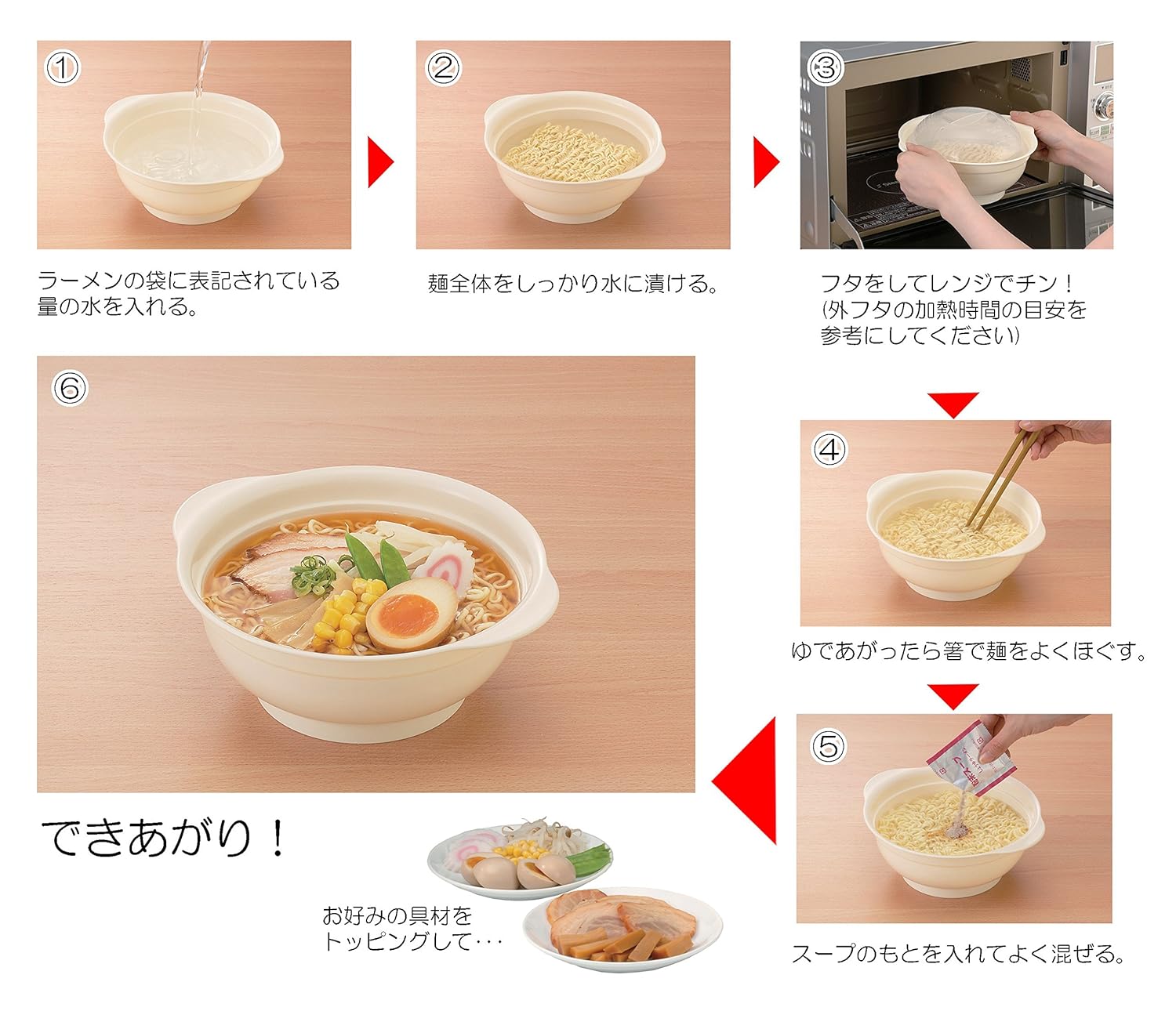 ①

ラーメンの袋に表記されている量の水を入れる。

②

麺全体をしっかり水に漬ける。

③

フタをしてレンジでチン！
(外フタの加熱時間の目安を参考にしてください)

④

ゆであがったら箸で麺をよくほぐす。

⑤

スープのもとを入れてよく混ぜる。

⑥

できあがり！

お好みの具材をトッピングして・・・