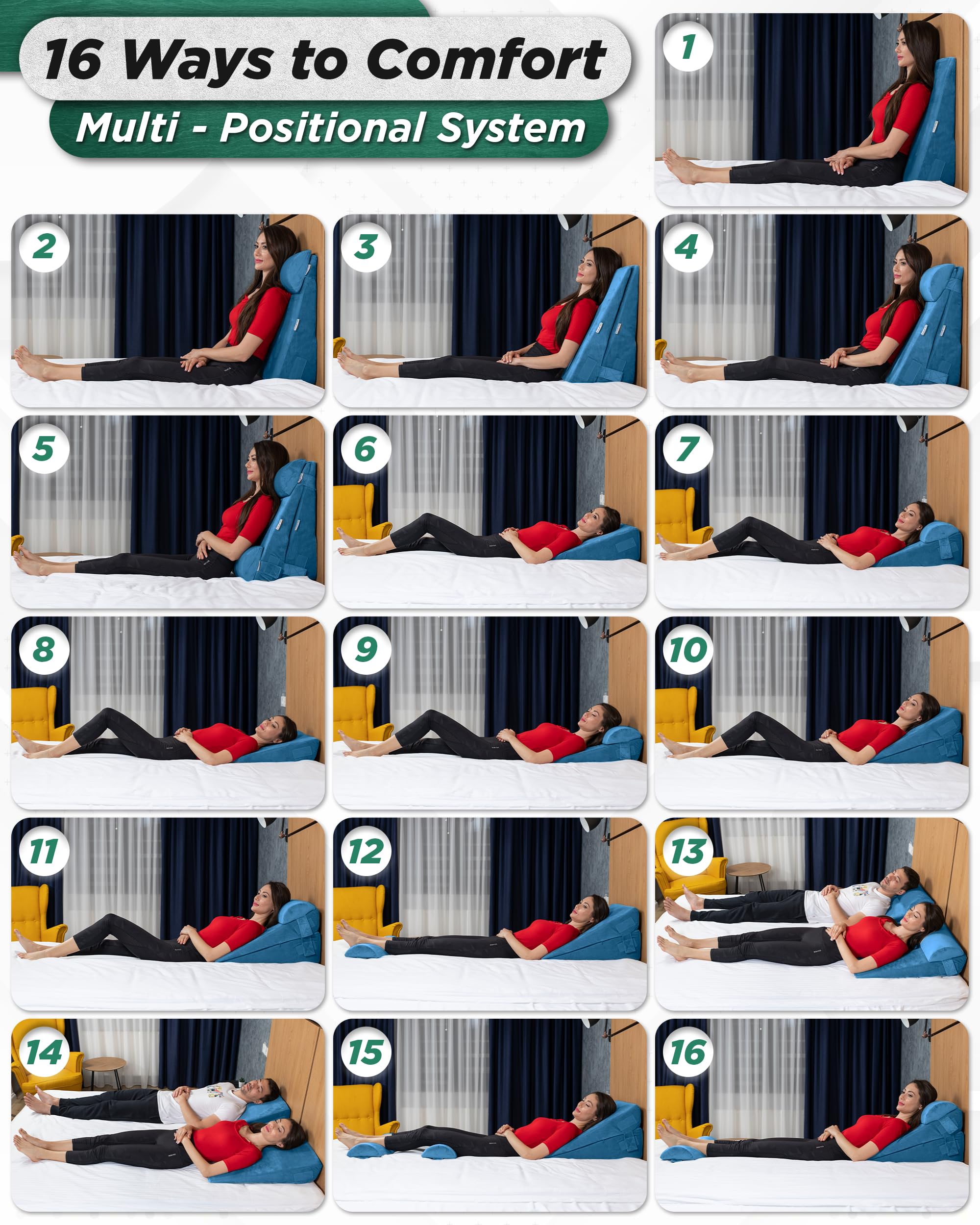 16 Ways to Comfort
Multi - Positional System

1

2

3

4

5

6

7

8

9

10

11

12

13

14

15

16