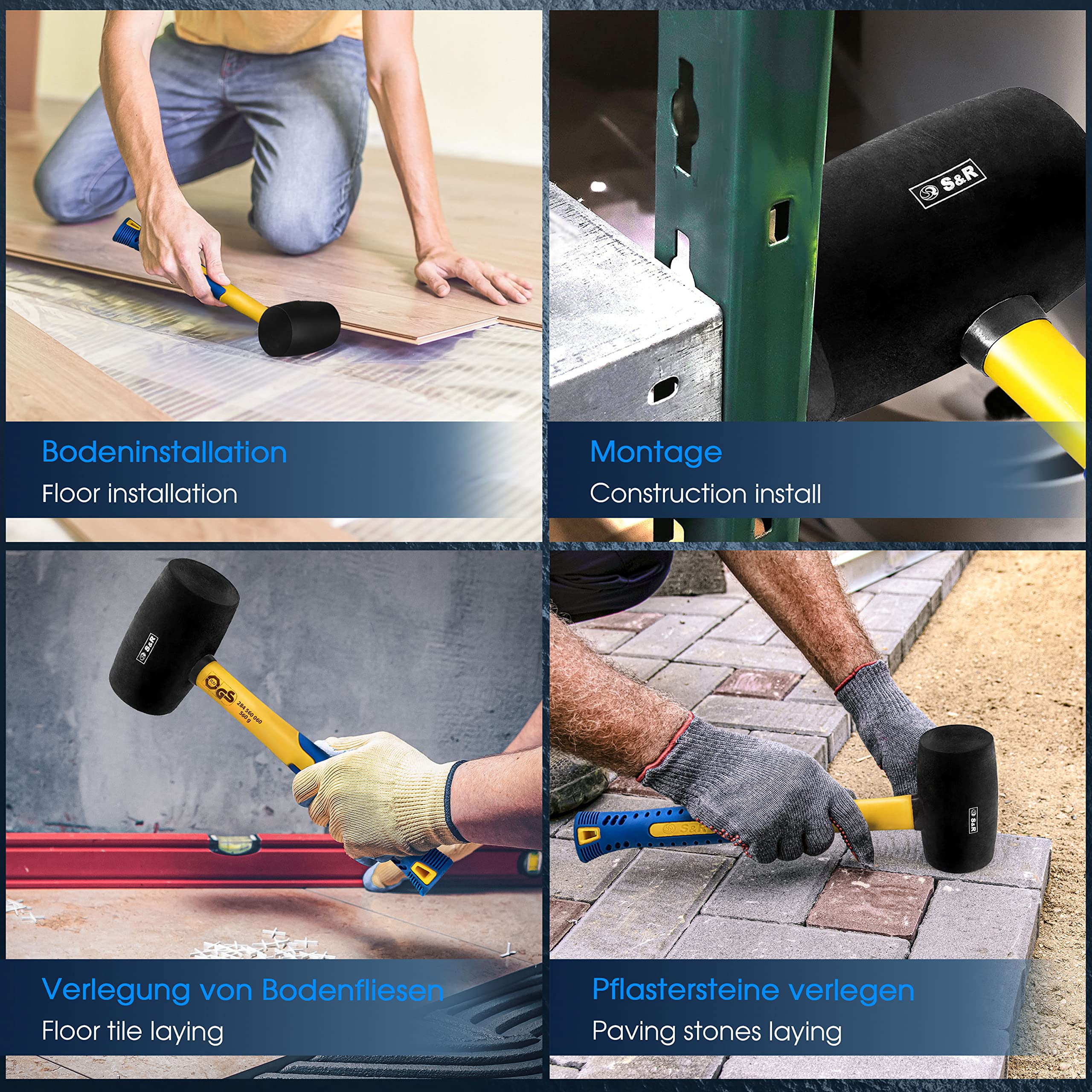 Bodeninstallation
Floor installation

S&R

Montage
Construction install

S&R

GS
284 560 060
560 g

Verlegung von Bodenfliesen
Floor tile laying

S&R

S&R

Pflastersteine verlegen
Paving stones laying