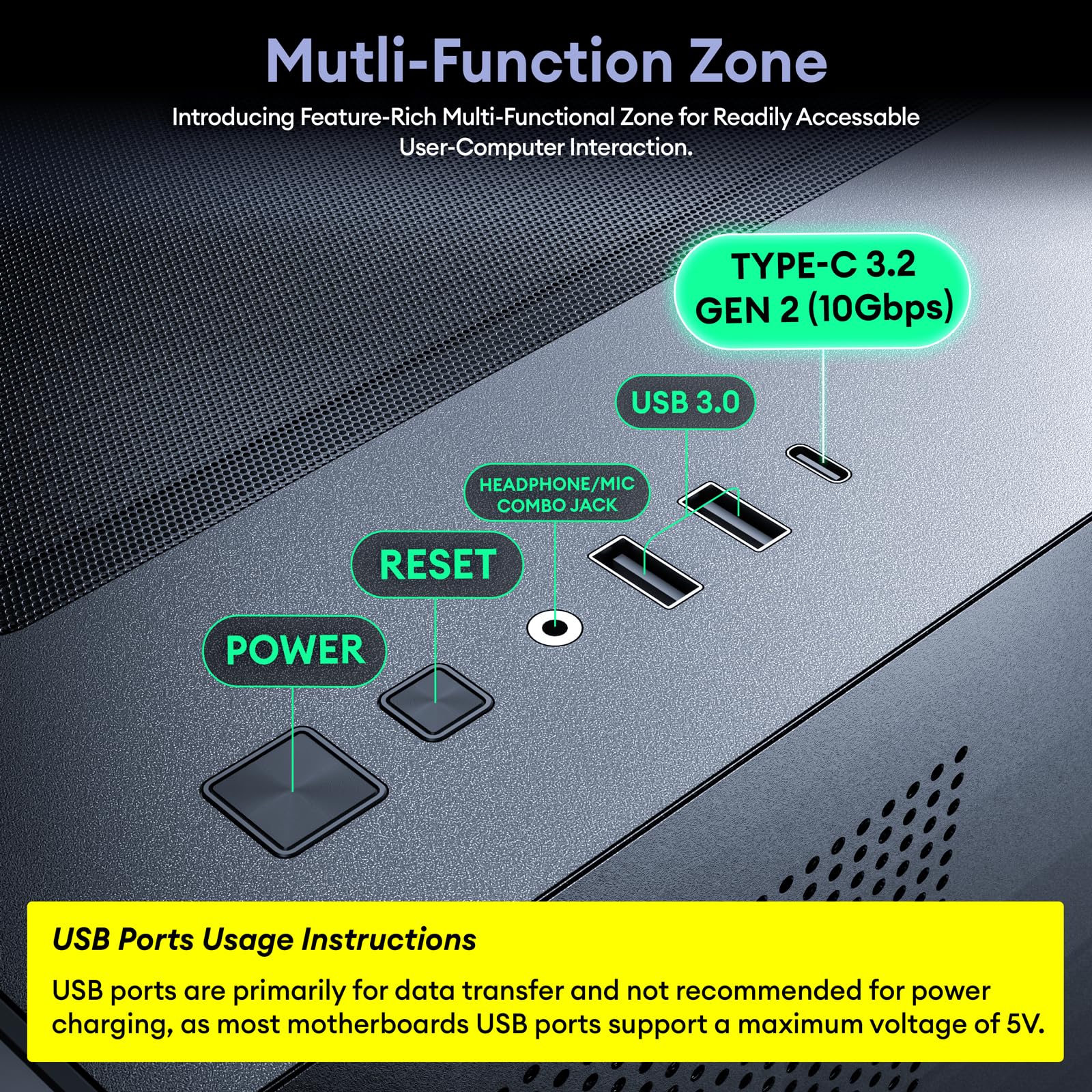 Mutli-Function Zone

Introducing Feature-Rich Multi-Functional Zone for Readily Accessable User-Computer Interaction.

TYPE-C 3.2 GEN 2 (10Gbps)

USB 3.0

HEADPHONE/MIC COMBO JACK

RESET

POWER

USB Ports Usage Instructions

USB ports are primarily for data transfer and not recommended for power charging, as most motherboards USB ports support a maximum voltage of 5V.