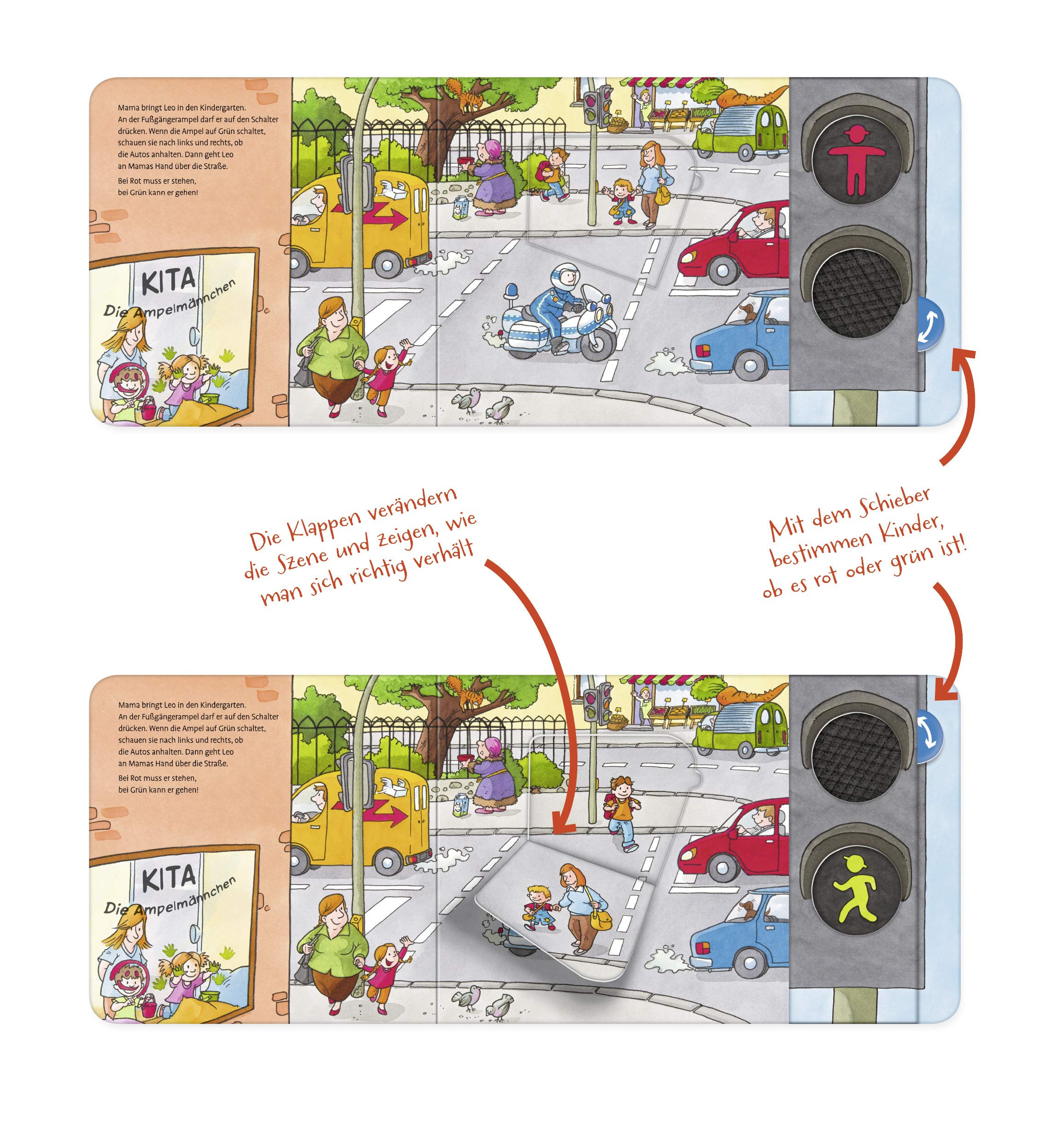 Mama bringt Leo in den Kindergarten. An der Fußgängerampel darf er auf den Schalter drücken. Wenn die Ampel auf Grün schaltet, schauen sie nach links und rechts, ob die Autos anhalten. Dann geht Leo an Mamas Hand über die Straße.

Bei Rot muss er stehen, bei Grün kann er gehen!

KITA
Die Ampelmännchen

Die Klappen verändern die Szene und zeigen, wie man sich richtig verhält

Mit dem Schieber bestimmen Kinder, ob es rot oder grün ist!

Mama bringt Leo in den Kindergarten. An der Fußgängerampel darf er auf den Schalter drücken. Wenn die Ampel auf Grün schaltet, schauen sie nach links und rechts, ob die Autos anhalten. Dann geht Leo an Mamas Hand über die Straße.

Bei Rot muss er stehen, bei Grün kann er gehen!

KITA
Die Ampelmännchen