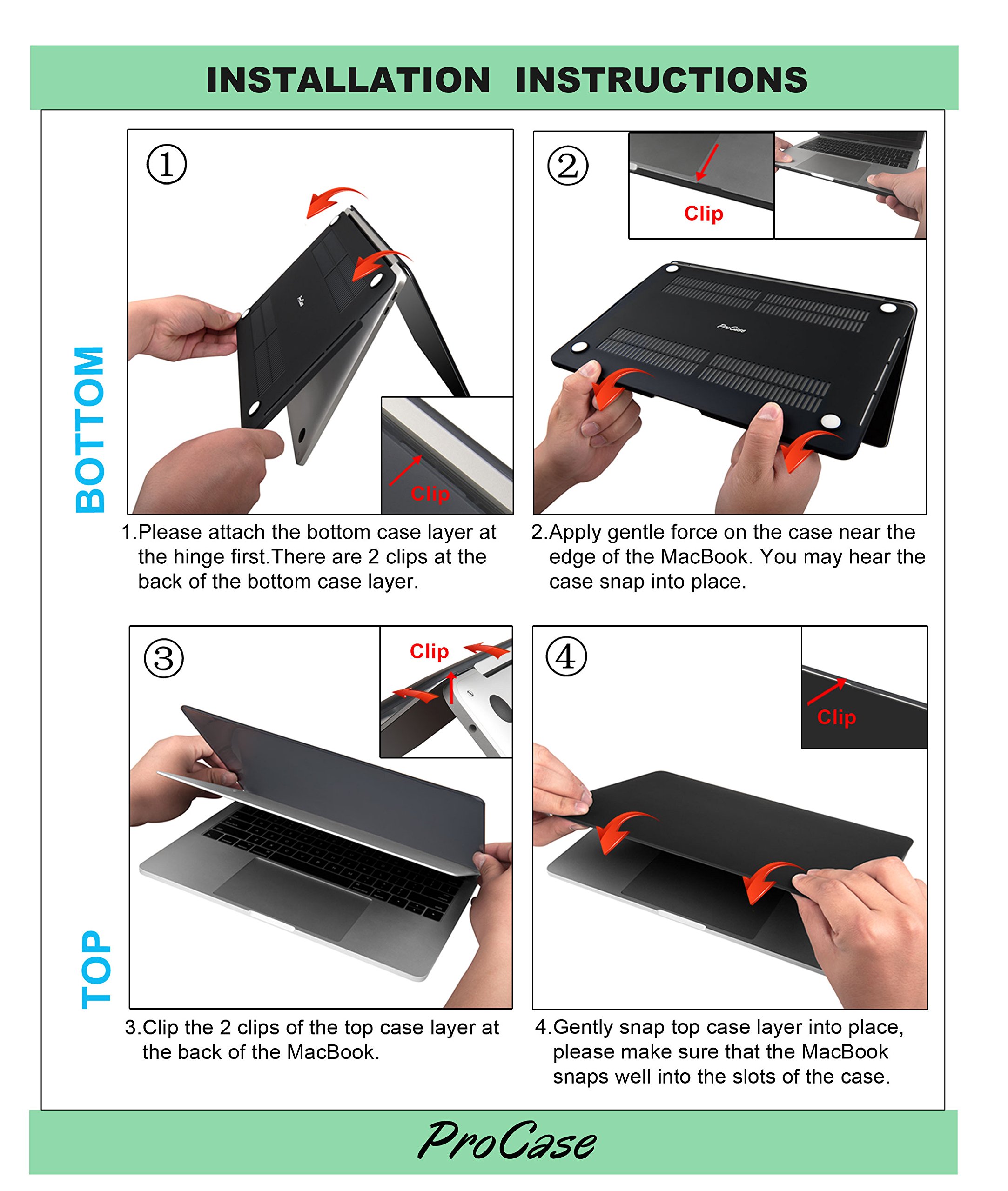 INSTALLATION INSTRUCTIONS

BOTTOM

①

Clip

1.Please attach the bottom case layer at the hinge first.There are 2 clips at the back of the bottom case layer.

②

Clip

ProCase

2.Apply gentle force on the case near the edge of the MacBook. You may hear the case snap into place.

TOP

③

Clip

3.Clip the 2 clips of the top case layer at the back of the MacBook.

④

Clip

4.Gently snap top case layer into place, please make sure that the MacBook snaps well into the slots of the case.

ProCase