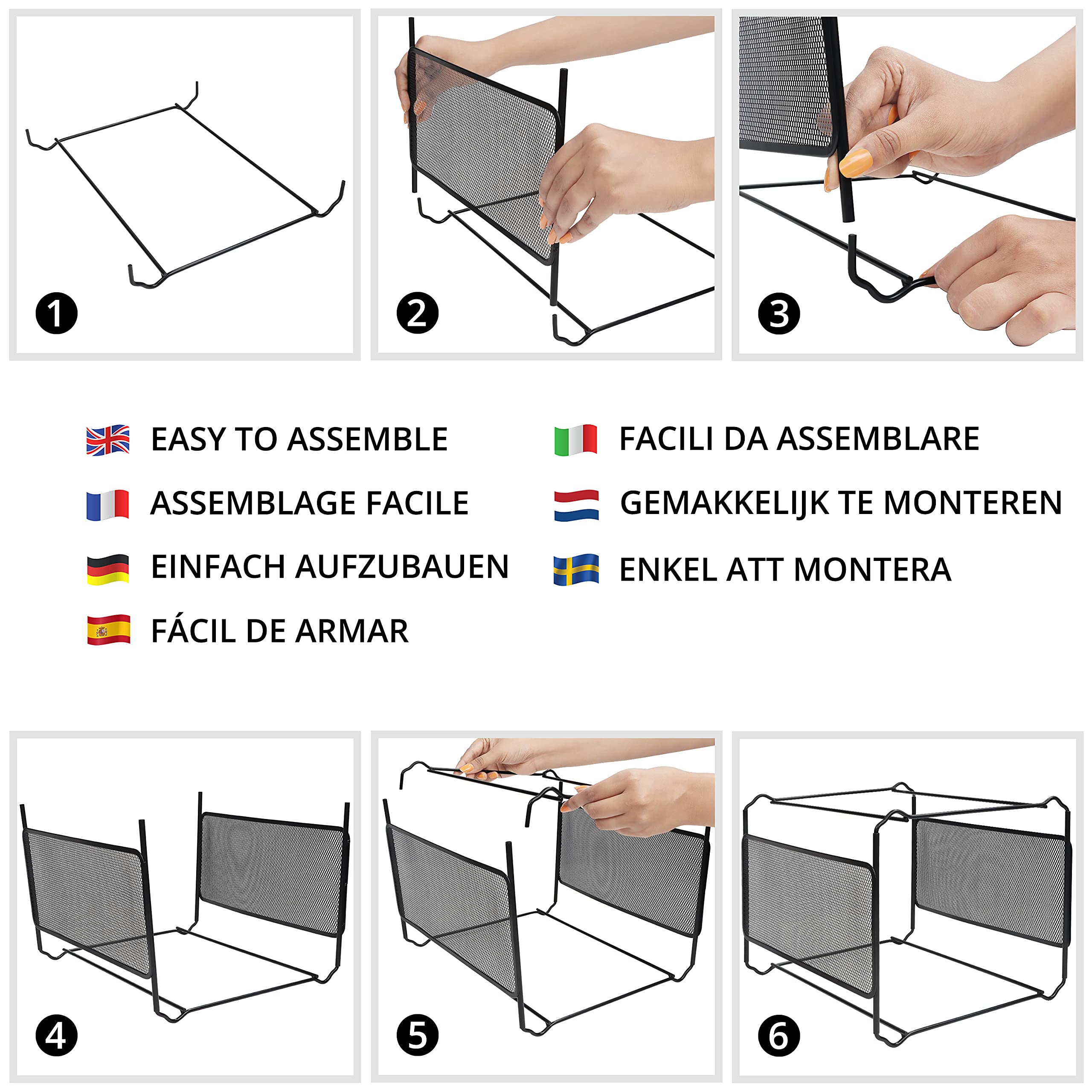 1

2

3

EASY TO ASSEMBLE

ASSEMBLAGE FACILE

EINFACH AUFZUBAUEN

FÁCIL DE ARMAR

FACILI DA ASSEMBLARE

GEMAKKELIJK TE MONTEREN

ENKEL ATT MONTERA

4

5

6