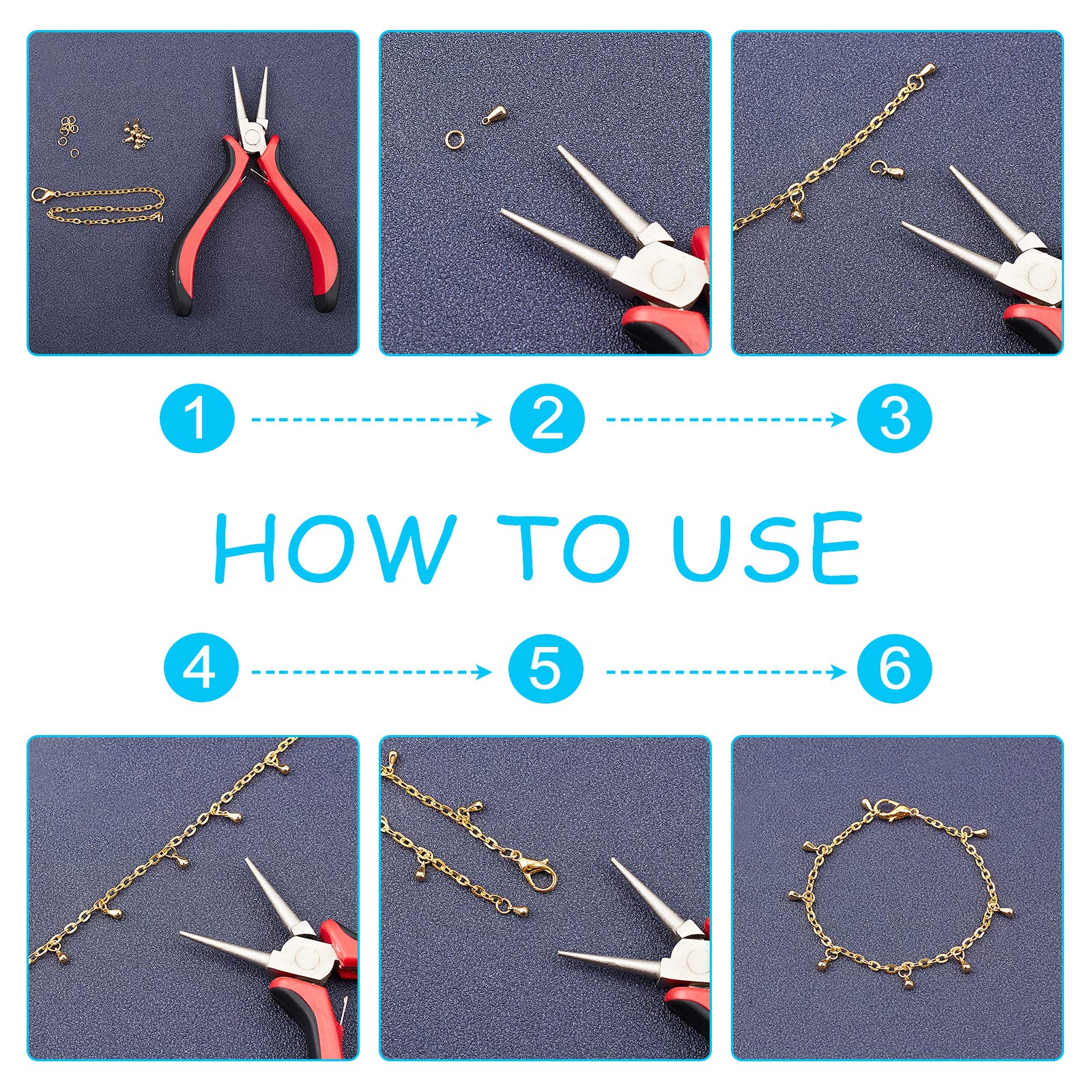 1
2
3

HOW TO USE

4
5
6