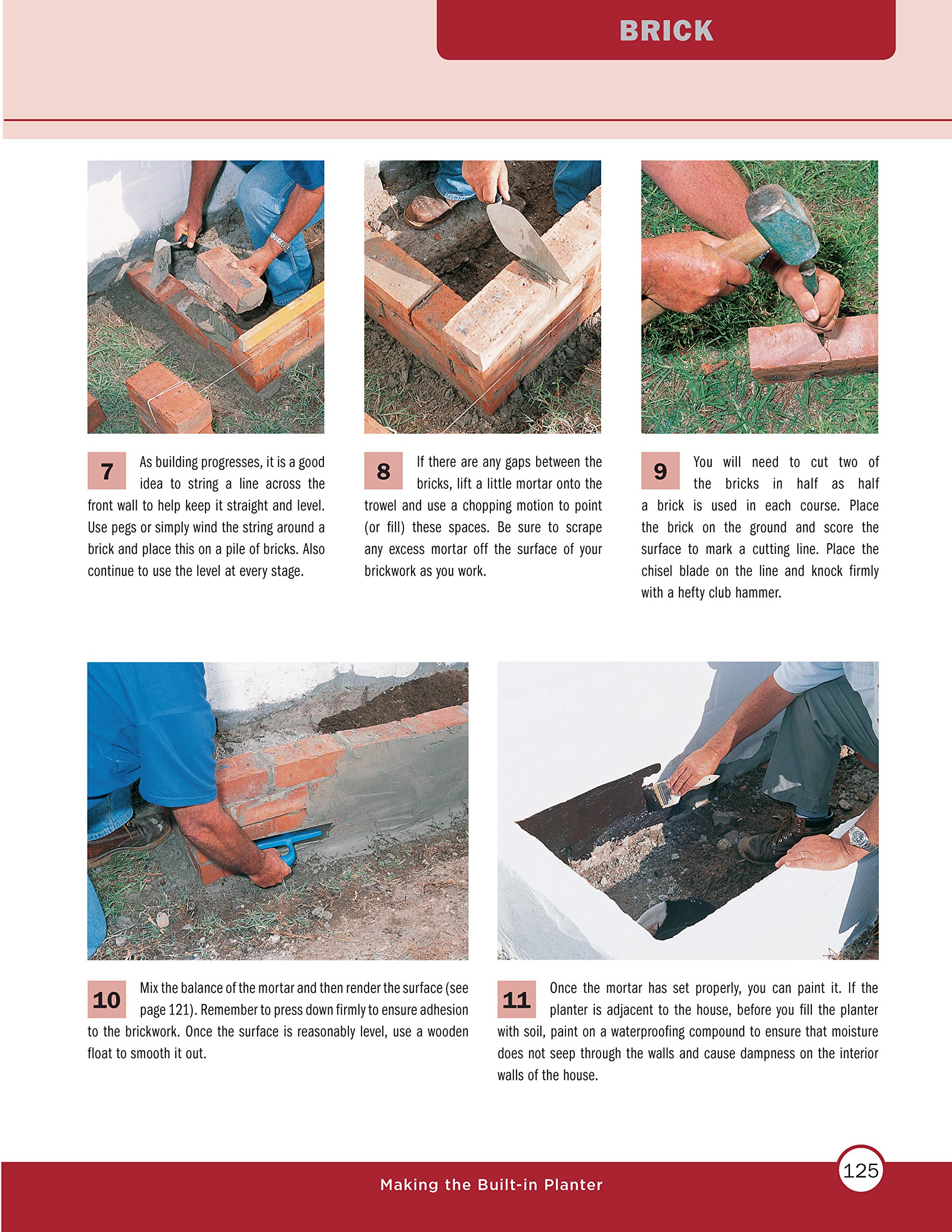 BRICK

7 As building progresses, it is a good idea to string a line across the front wall to help keep it straight and level. Use pegs or simply wind the string around a brick and place this on a pile of bricks. Also continue to use the level at every stage.

8 If there are any gaps between the bricks, lift a little mortar onto the trowel and use a chopping motion to point (or fill) these spaces. Be sure to scrape any excess mortar off the surface of your brickwork as you work.

9 You will need to cut two of the bricks in half as half a brick is used in each course. Place the brick on the ground and score the surface to mark a cutting line. Place the chisel blade on the line and knock firmly with a hefty club hammer.

10 Mix the balance of the mortar and then render the surface (see page 121). Remember to press down firmly to ensure adhesion to the brickwork. Once the surface is reasonably level, use a wooden float to smooth it out.

11 Once the mortar has set properly, you can paint it. If the planter is adjacent to the house, before you fill the planter with soil, paint on a waterproofing compound to ensure that moisture does not seep through the walls and cause dampness on the interior walls of the house.

Making the Built-in Planter

125