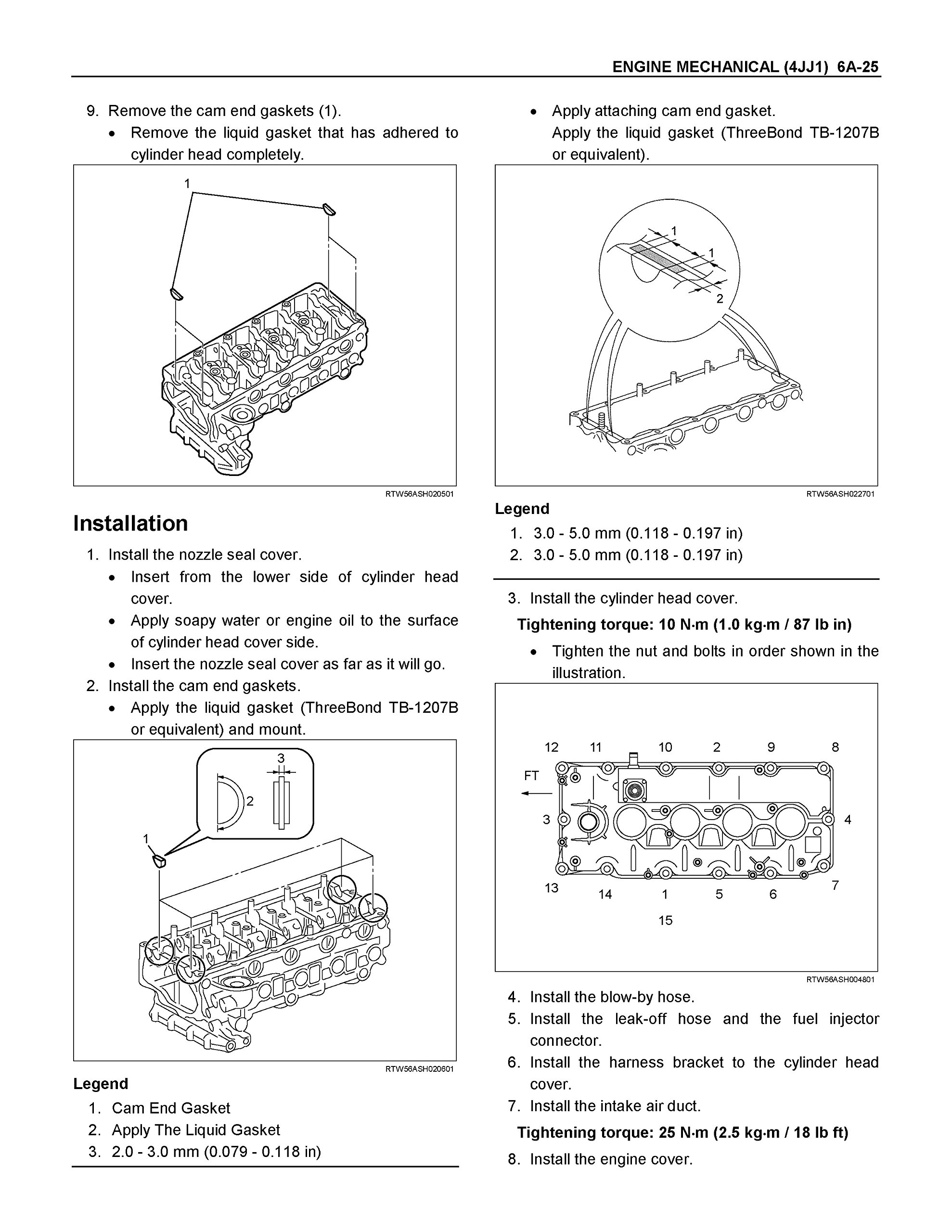 ENGINE MECHANICAL (4JJ1) 6A-25

9. Remove the cam end gaskets (1).
• Remove the liquid gasket that has adhered to cylinder head completely.

1

RTW56ASH020501

Installation

1. Install the nozzle seal cover.
• Insert from the lower side of cylinder head cover.
• Apply soapy water or engine oil to the surface of cylinder head cover side.
• Insert the nozzle seal cover as far as it will go.
2. Install the cam end gaskets.
• Apply the liquid gasket (ThreeBond TB-1207B or equivalent) and mount.

3
2
1

RTW56ASH020601

Legend
1. Cam End Gasket
2. Apply The Liquid Gasket
3. 2.0 - 3.0 mm (0.079 - 0.118 in)

• Apply attaching cam end gasket.
Apply the liquid gasket (ThreeBond TB-1207B or equivalent).

1
1
2

RTW56ASH022701

Legend
1. 3.0 - 5.0 mm (0.118 - 0.197 in)
2. 3.0 - 5.0 mm (0.118 - 0.197 in)

3. Install the cylinder head cover.
Tightening torque: 10 N·m (1.0 kg·m / 87 lb in)
• Tighten the nut and bolts in order shown in the illustration.

12 11 10 2 9 8
FT
3 4
13 14 1 5 6 7
15

RTW56ASH004801

4. Install the blow-by hose.
5. Install the leak-off hose and the fuel injector connector.
6. Install the harness bracket to the cylinder head cover.
7. Install the intake air duct.
Tightening torque: 25 N·m (2.5 kg·m / 18 lb ft)
8. Install the engine cover.