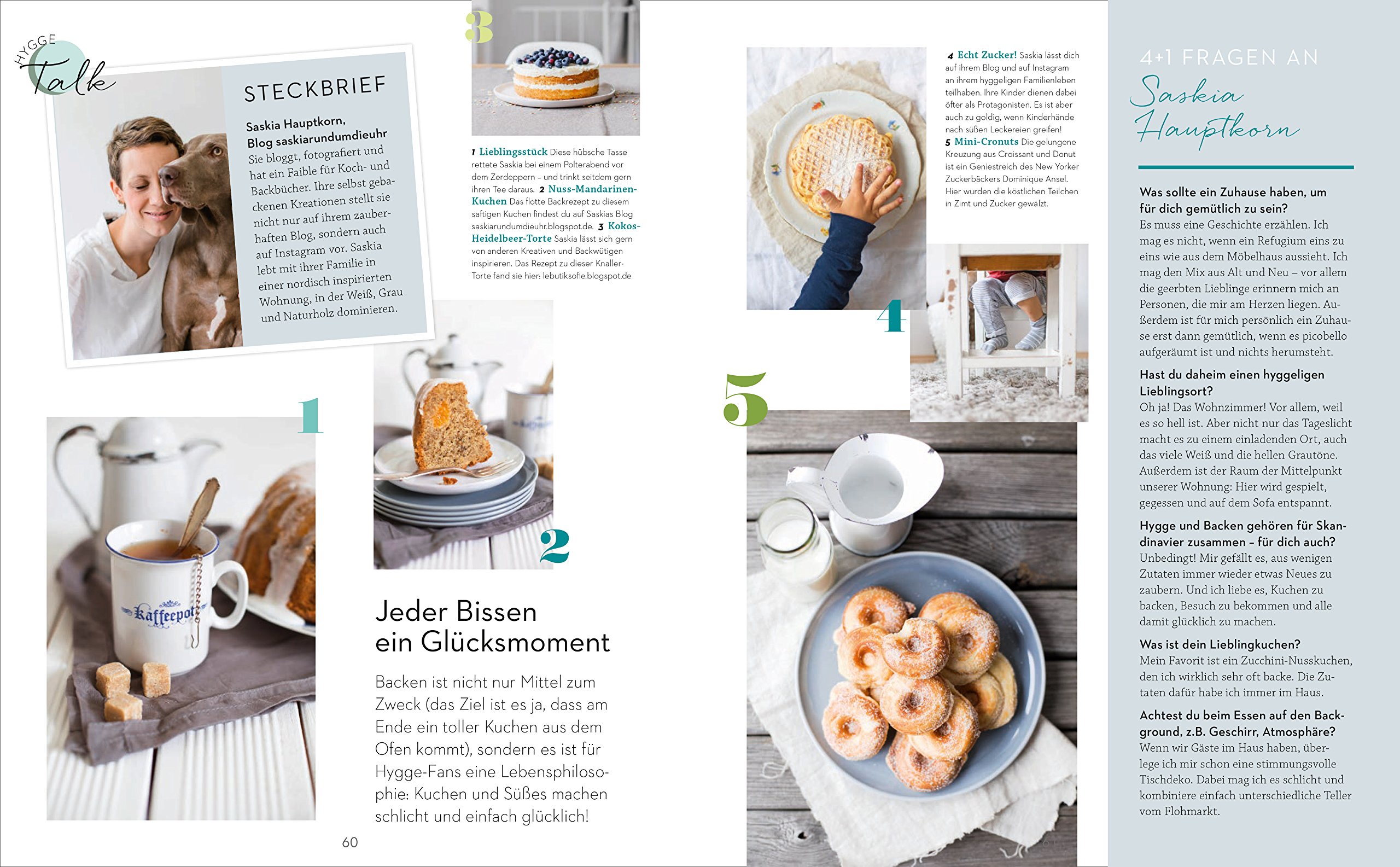 HYGGE Talk

STECKBRIEF

Saskia Hauptkorn, Blog saskiarundumdieuhr
Sie bloggt, fotografiert und hat ein Faible für Koch- und Backbücher. Ihre selbst gebackenen Kreationen stellt sie nicht nur auf ihrem zauberhaften Blog, sondern auch auf Instagram vor. Saskia lebt mit ihrer Familie in einer nordisch inspirierten Wohnung, in der Weiß, Grau und Naturholz dominieren.

3

1 Lieblingsstück Diese hübsche Tasse rettete Saskia bei einem Polterabend vor dem Zerdeppern – und trinkt seitdem gern ihren Tee daraus. 2 Nuss-Mandarinen-Kuchen Das flotte Backrezept zu diesem saftigen Kuchen findest du auf Saskias Blog saskiarundumdieuhr.blogspot.de. 3 Kokos-Heidelbeer-Torte Saskia lässt sich gern von anderen Kreativen und Backwütigen inspirieren. Das Rezept zu dieser Knaller-Torte fand sie hier: lebutiksofie.blogspot.de

1

Kaffeepot

2

Jeder Bissen ein Glücksmoment

Backen ist nicht nur Mittel zum Zweck (das Ziel ist es ja, dass am Ende ein toller Kuchen aus dem Ofen kommt), sondern es ist für Hygge-Fans eine Lebensphilosophie: Kuchen und Süßes machen schlicht und einfach glücklich!

60

4 Echt Zucker! Saskia lässt dich auf ihrem Blog und auf Instagram an ihrem hyggeligen Familienleben teilhaben. Ihre Kinder dienen dabei öfter als Protagonisten. Es ist aber auch zu goldig, wenn Kinderhände nach süßen Leckereien greifen!
5 Mini-Cronuts Die gelungene Kreuzung aus Croissant und Donut ist ein Geniestreich des New Yorker Zuckerbäckers Dominique Ansel. Hier wurden die köstlichen Teilchen in Zimt und Zucker gewälzt.

4

5

4+1 FRAGEN AN
Saskia Hauptkorn

Was sollte ein Zuhause haben, um für dich gemütlich zu sein?
Es muss eine Geschichte erzählen. Ich mag es nicht, wenn ein Refugium eins zu eins wie aus dem Möbelhaus aussieht. Ich mag den Mix aus Alt und Neu – vor allem die geerbten Lieblinge erinnern mich an Personen, die mir am Herzen liegen. Außerdem ist für mich persönlich ein Zuhause erst dann gemütlich, wenn es picobello aufgeräumt ist und nichts herumsteht.

Hast du daheim einen hyggeligen Lieblingsort?
Oh ja! Das Wohnzimmer! Vor allem, weil es so hell ist. Aber nicht nur das Tageslicht macht es zu einem einladenden Ort, auch das viele Weiß und die hellen Grautöne. Außerdem ist der Raum der Mittelpunkt unserer Wohnung: Hier wird gespielt, gegessen und auf dem Sofa entspannt.

Hygge und Backen gehören für Skandinavier zusammen – für dich auch?
Unbedingt! Mir gefällt es, aus wenigen Zutaten immer wieder etwas Neues zu zaubern. Und ich liebe es, Kuchen zu backen, Besuch zu bekommen und alle damit glücklich zu machen.

Was ist dein Lieblingkuchen?
Mein Favorit ist ein Zucchini-Nusskuchen, den ich wirklich sehr oft backe. Die Zutaten dafür habe ich immer im Haus.

Achtest du beim Essen auf den Background, z.B. Geschirr, Atmosphäre?
Wenn wir Gäste im Haus haben, überlege ich mir schon eine stimmungsvolle Tischdeko. Dabei mag ich es schlicht und kombiniere einfach unterschiedliche Teller vom Flohmarkt.