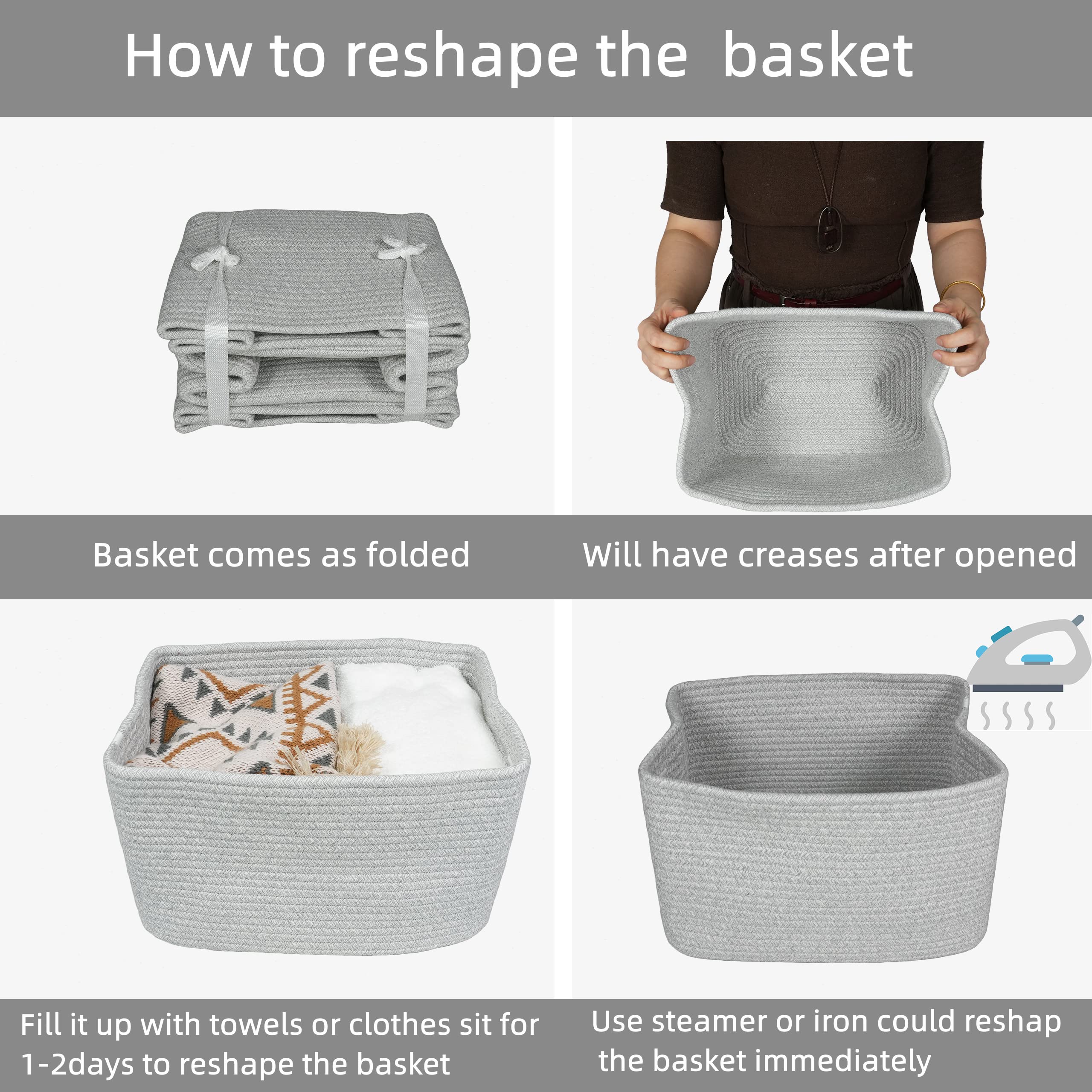 How to reshape the basket

Basket comes as folded

Will have creases after opened

Fill it up with towels or clothes sit for 1-2days to reshape the basket

Use steamer or iron could reshap the basket immediately