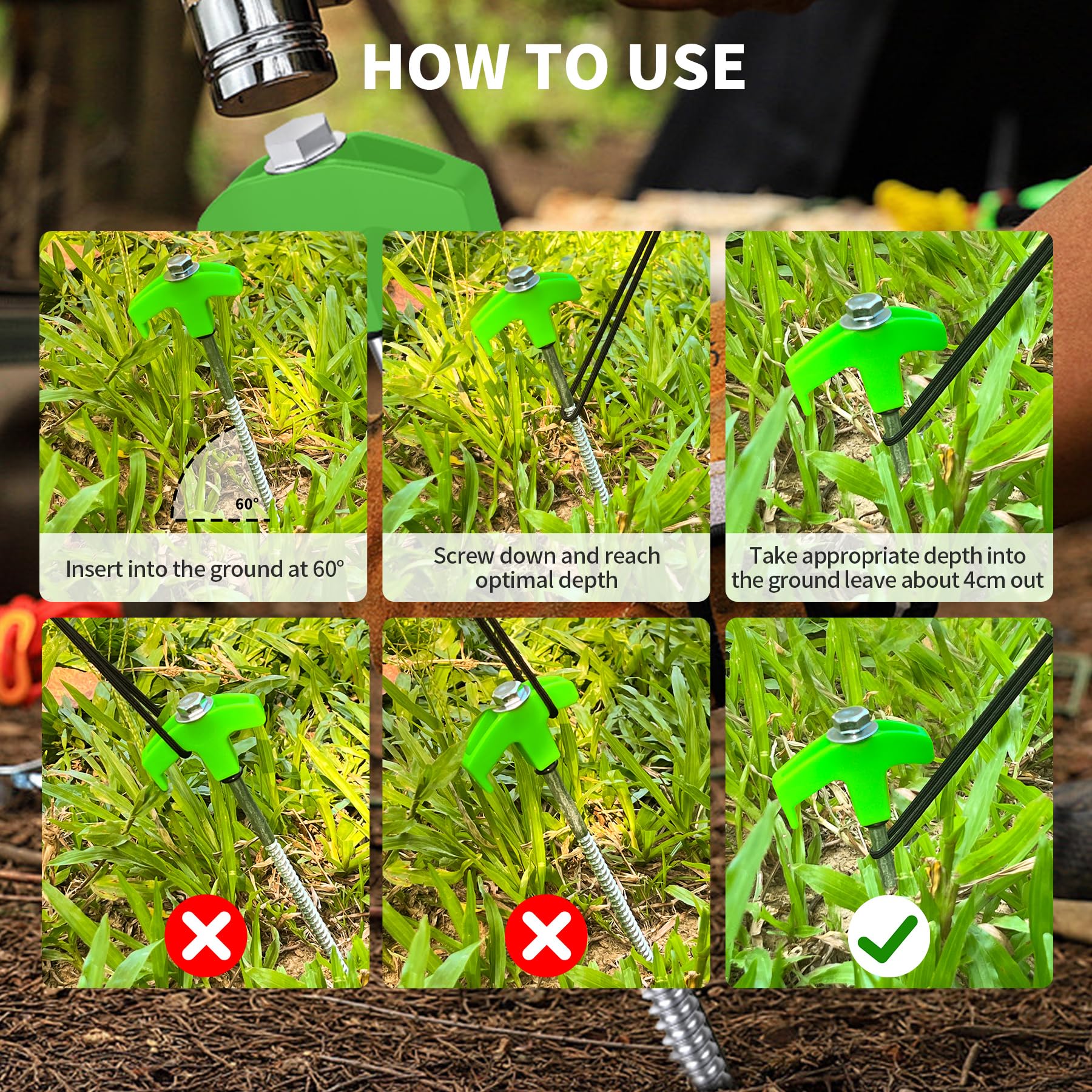 HOW TO USE

60°

Insert into the ground at 60°

Screw down and reach optimal depth

Take appropriate depth into the ground leave about 4cm out