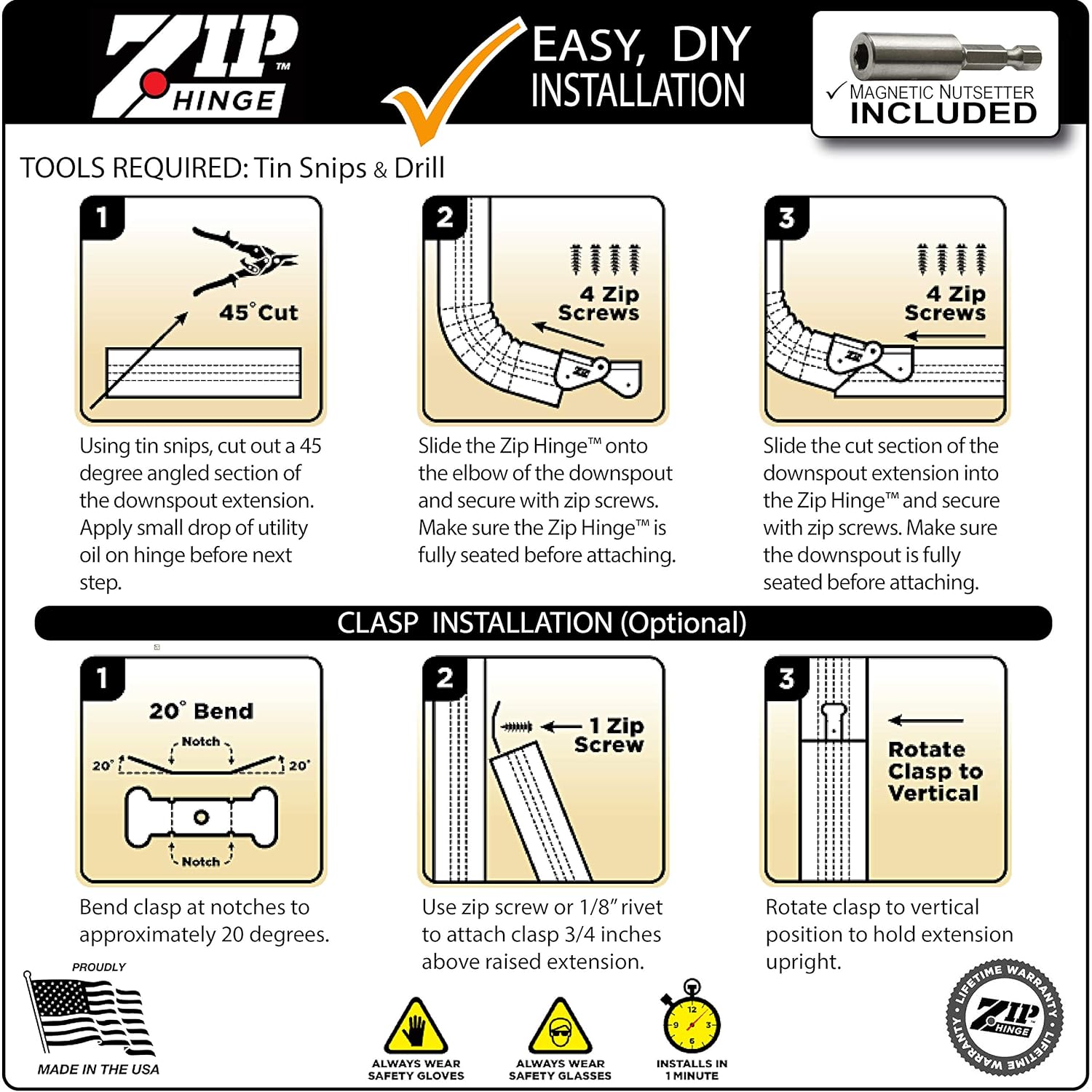 ZIP™ HINGE

EASY, DIY INSTALLATION

✓ MAGNETIC NUTSETTER INCLUDED

TOOLS REQUIRED: Tin Snips & Drill

1

45° Cut

Using tin snips, cut out a 45 degree angled section of the downspout extension. Apply small drop of utility oil on hinge before next step.

2

4 Zip Screws

Slide the Zip Hinge™ onto the elbow of the downspout and secure with zip screws. Make sure the Zip Hinge™ is fully seated before attaching.

3

4 Zip Screws

Slide the cut section of the downspout extension into the Zip Hinge™ and secure with zip screws. Make sure the downspout is fully seated before attaching.

CLASP INSTALLATION (Optional)

1

20° Bend

Notch

20°

20°

Notch

Bend clasp at notches to approximately 20 degrees.

2

1 Zip Screw

Use zip screw or 1/8" rivet to attach clasp 3/4 inches above raised extension.

3

Rotate Clasp to Vertical

Rotate clasp to vertical position to hold extension upright.

PROUDLY MADE IN THE USA

ALWAYS WEAR SAFETY GLOVES

ALWAYS WEAR SAFETY GLASSES

12 3 6 9

INSTALLS IN 1 MINUTE

LIFETIME WARRANTY ZIP HINGE LIFETIME WARRANTY