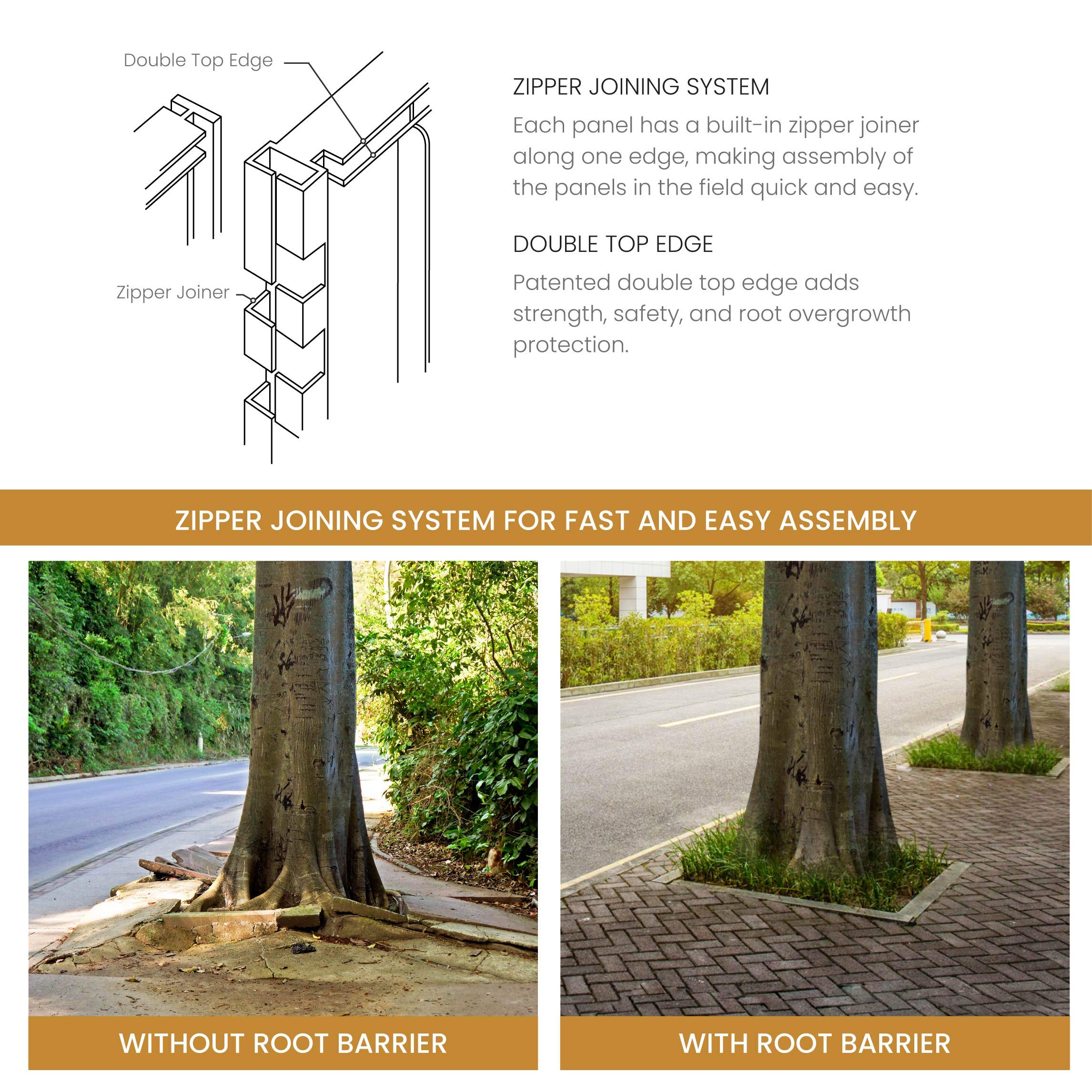 Double Top Edge

Zipper Joiner

ZIPPER JOINING SYSTEM

Each panel has a built-in zipper joiner along one edge, making assembly of the panels in the field quick and easy.

DOUBLE TOP EDGE

Patented double top edge adds strength, safety, and root overgrowth protection.

ZIPPER JOINING SYSTEM FOR FAST AND EASY ASSEMBLY

WITHOUT ROOT BARRIER

WITH ROOT BARRIER