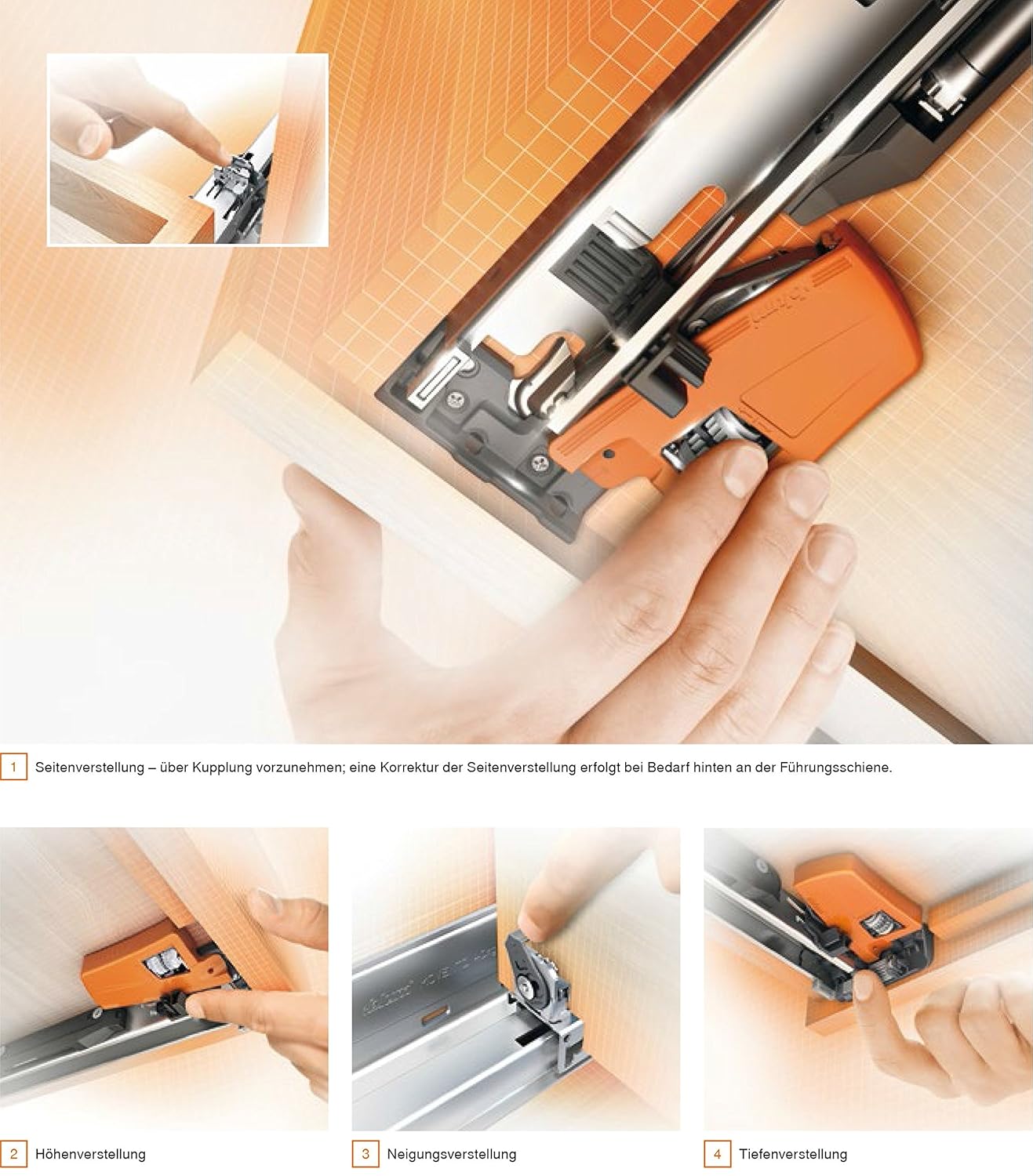 1 Seitenverstellung – über Kupplung vorzunehmen; eine Korrektur der Seitenverstellung erfolgt bei Bedarf hinten an der Führungsschiene.

2 Höhenverstellung

3 Neigungsverstellung

4 Tiefenverstellung