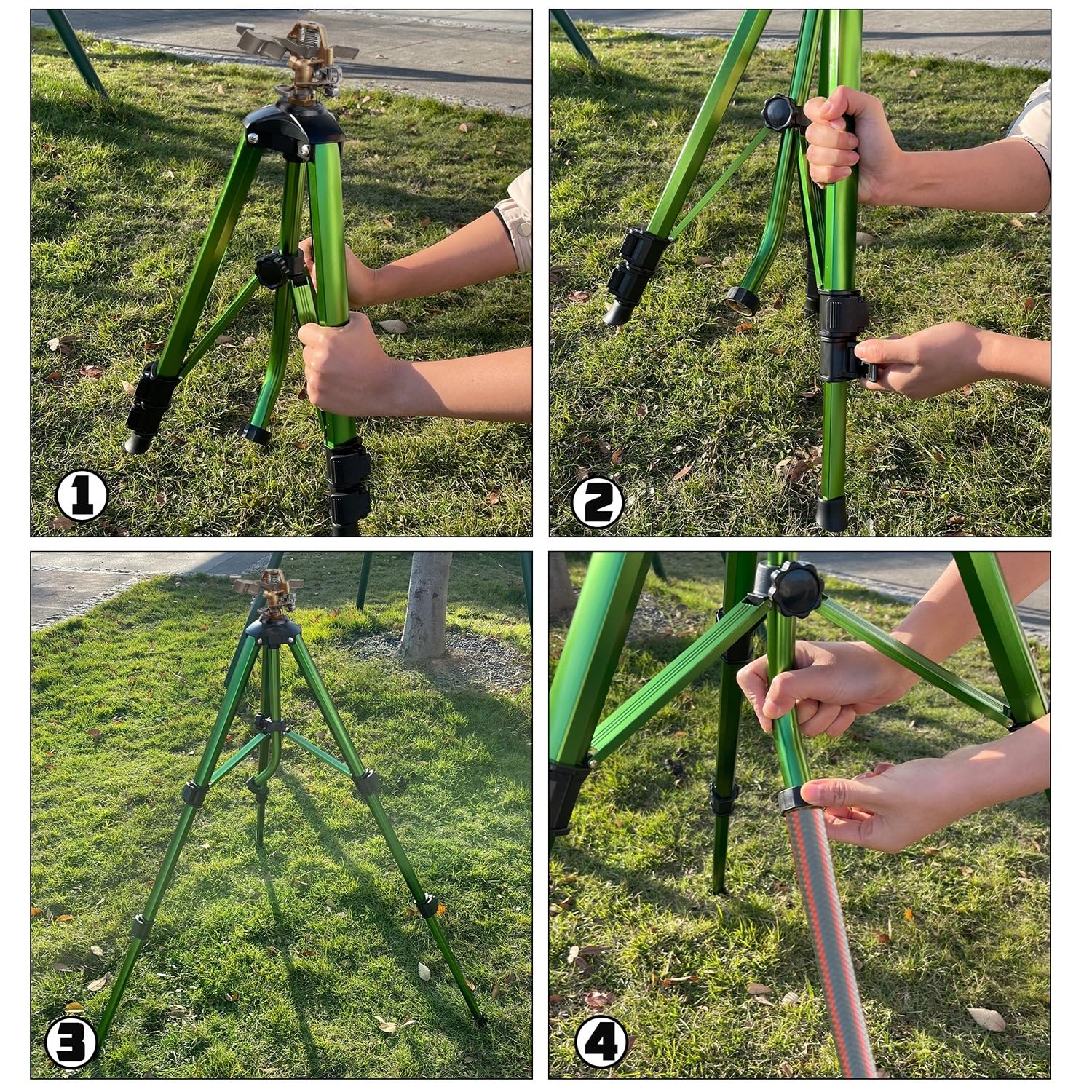 1

2

3

4